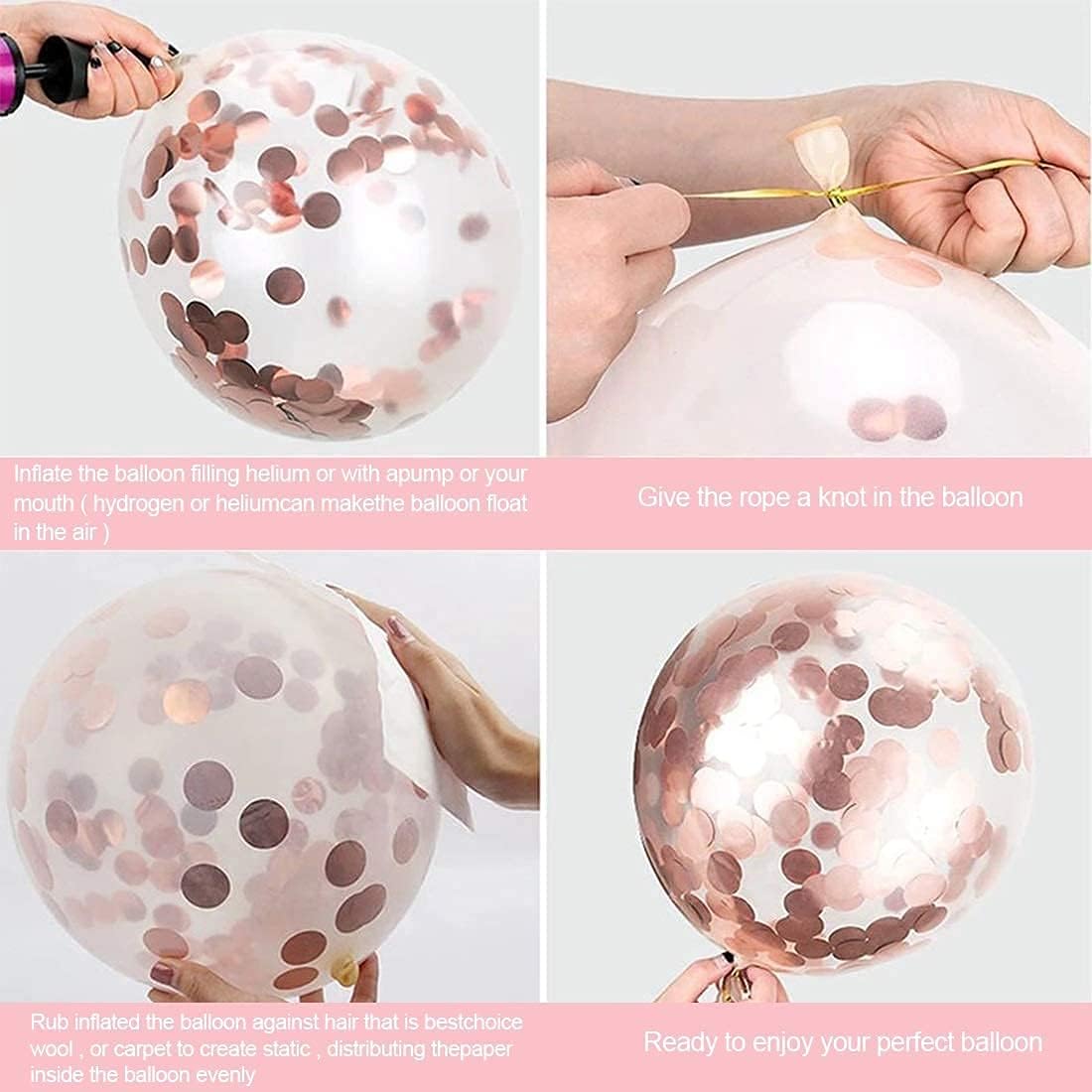 Inflate the balloon filling helium or with apump or your mouth ( hydrogen or heliumcan makethe balloon float in the air )

Give the rope a knot in the balloon

Rub inflated the balloon against hair that is bestchoice wool , or carpet to create static , distributing thepaper inside the balloon evenly

Ready to enjoy your perfect balloon