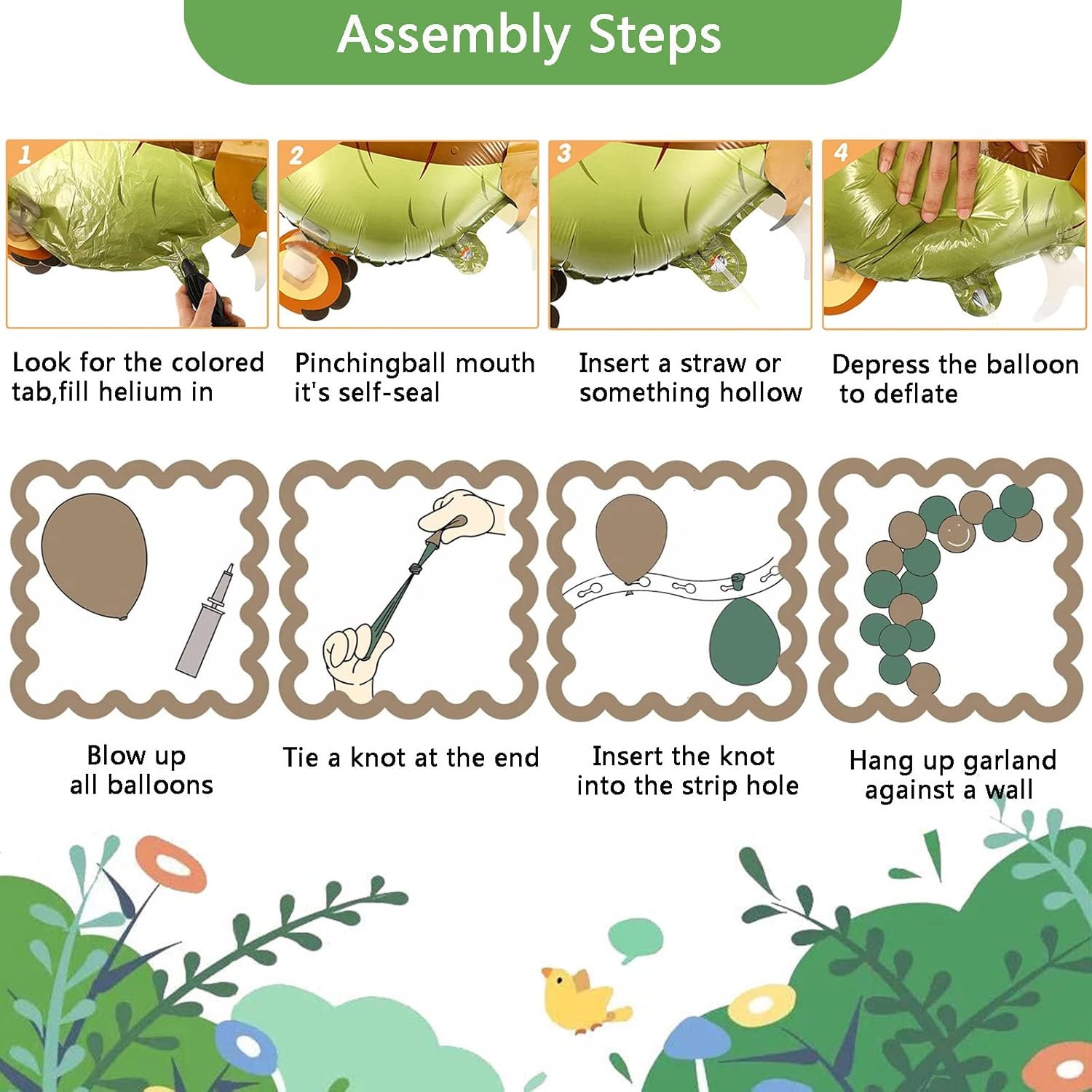 Assembly Steps

1

Look for the colored tab,fill helium in

2

Pinchingball mouth it's self-seal

3

Insert a straw or something hollow

4

Depress the balloon to deflate

Blow up all balloons

Tie a knot at the end

Insert the knot into the strip hole

Hang up garland against a wall