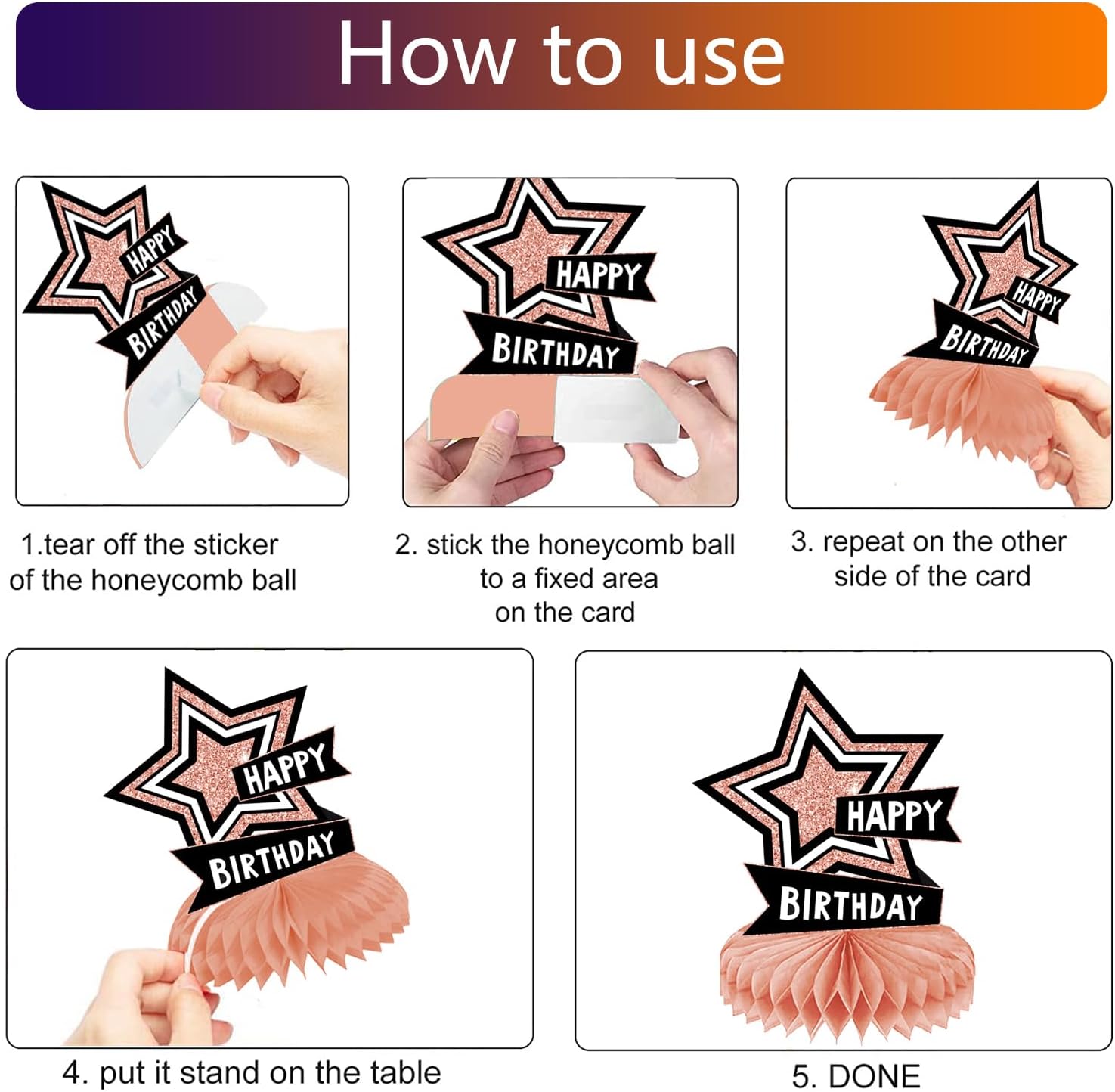 How to use

HAPPY
BIRTHDAY

1.tear off the sticker of the honeycomb ball

HAPPY
BIRTHDAY

2. stick the honeycomb ball to a fixed area on the card

HAPPY
BIRTHDAY

3. repeat on the other side of the card

HAPPY
BIRTHDAY

4. put it stand on the table

HAPPY
BIRTHDAY

5. DONE