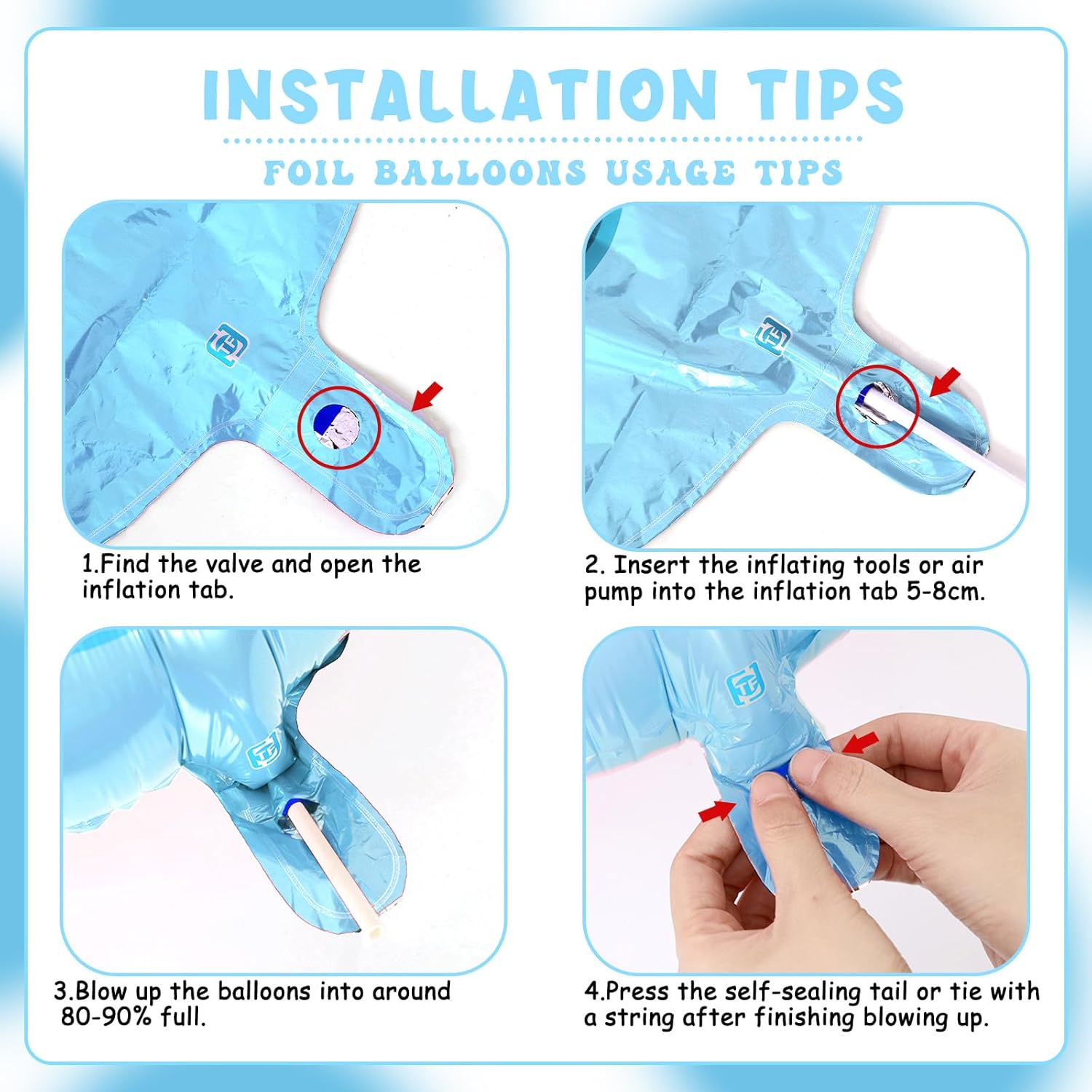 INSTALLATION TIPS

FOIL BALLOONS USAGE TIPS

1.Find the valve and open the inflation tab.

2. Insert the inflating tools or air pump into the inflation tab 5-8cm.

3.Blow up the balloons into around 80-90% full.

4.Press the self-sealing tail or tie with a string after finishing blowing up.