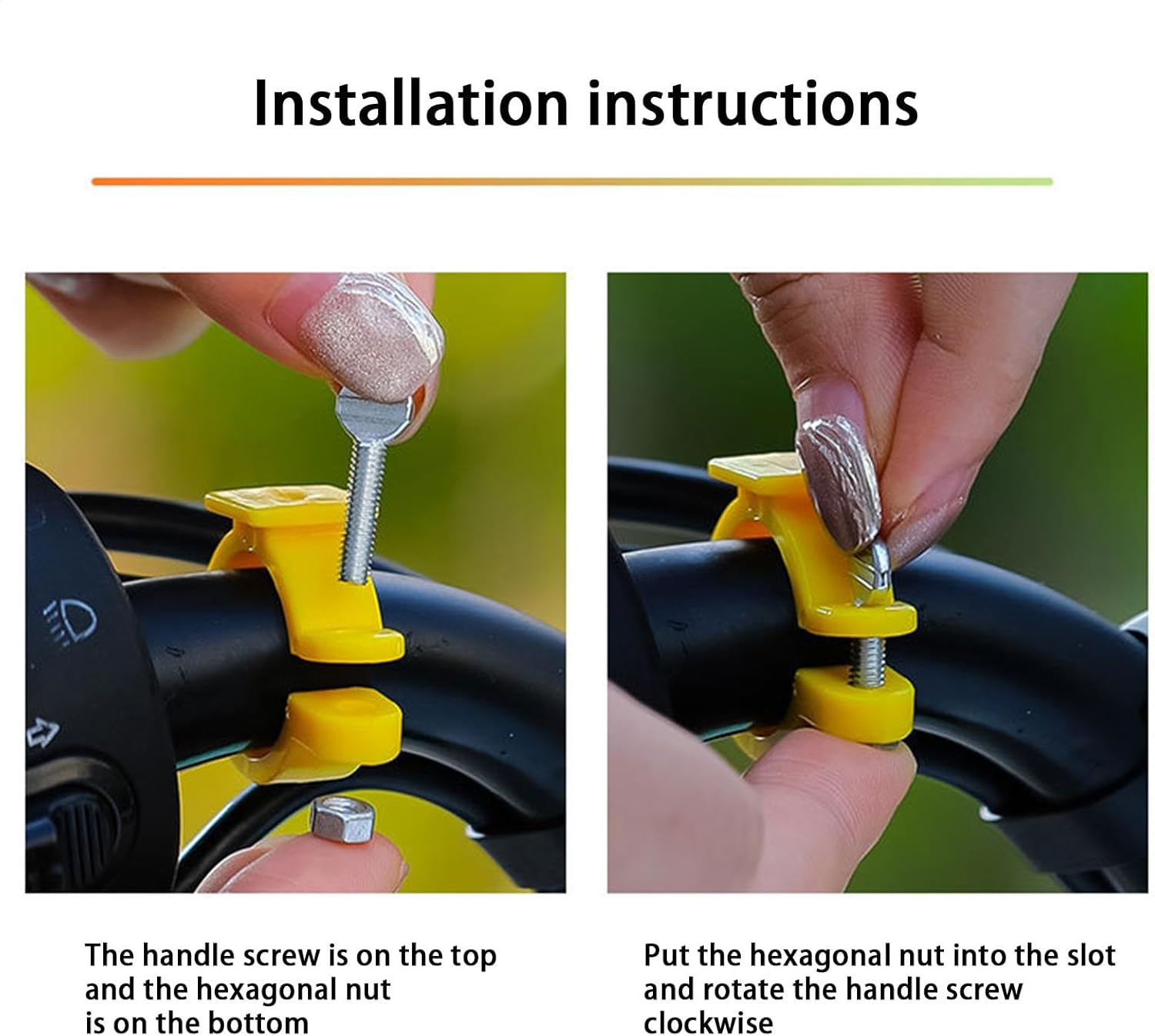 Installation instructions

The handle screw is on the top and the hexagonal nut is on the bottom

Put the hexagonal nut into the slot and rotate the handle screw clockwise