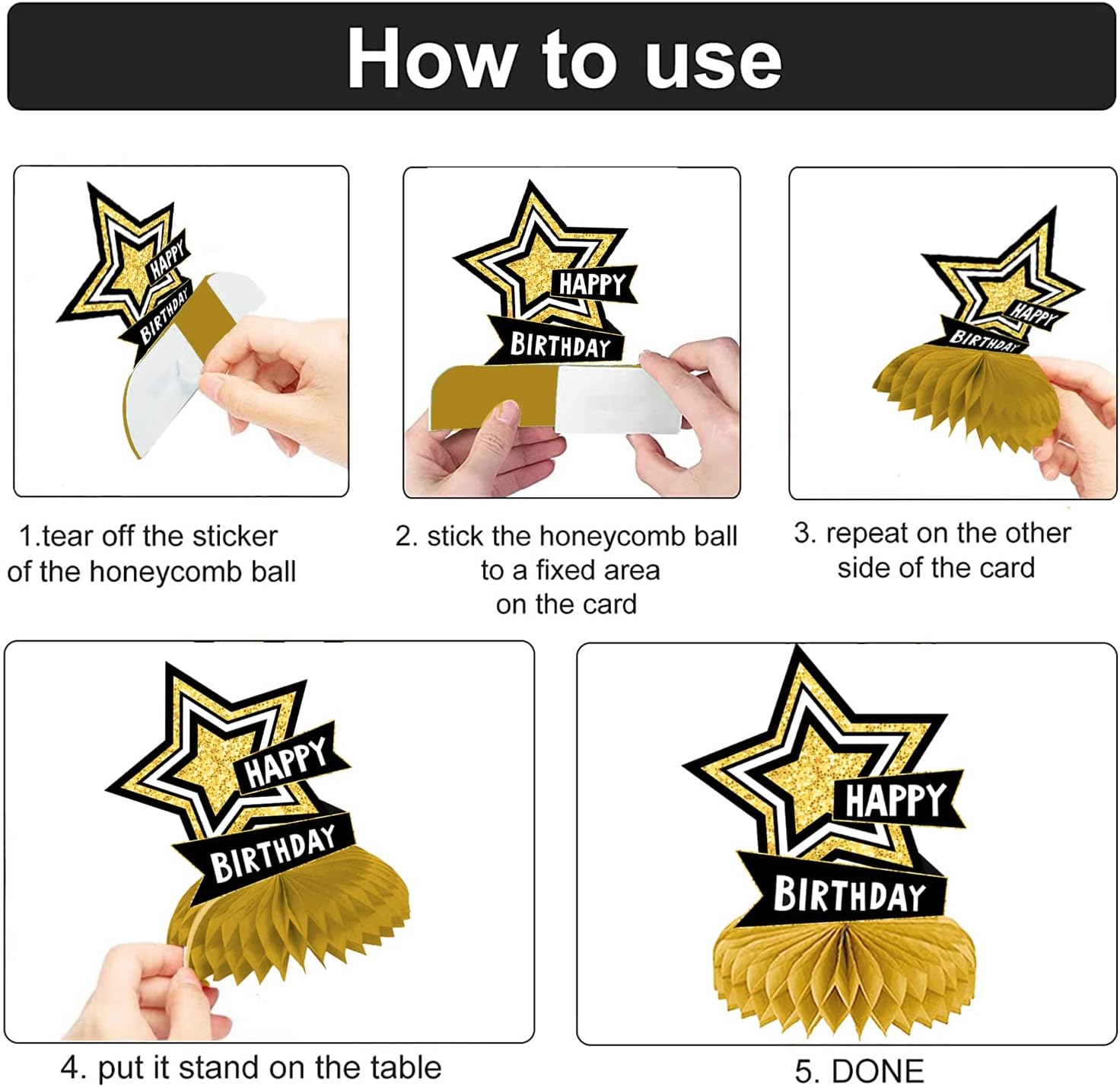 How to use

HAPPY BIRTHDAY

1.tear off the sticker of the honeycomb ball

HAPPY BIRTHDAY

2. stick the honeycomb ball to a fixed area on the card

HAPPY BIRTHDAY

3. repeat on the other side of the card

HAPPY BIRTHDAY

4. put it stand on the table

HAPPY BIRTHDAY

5. DONE