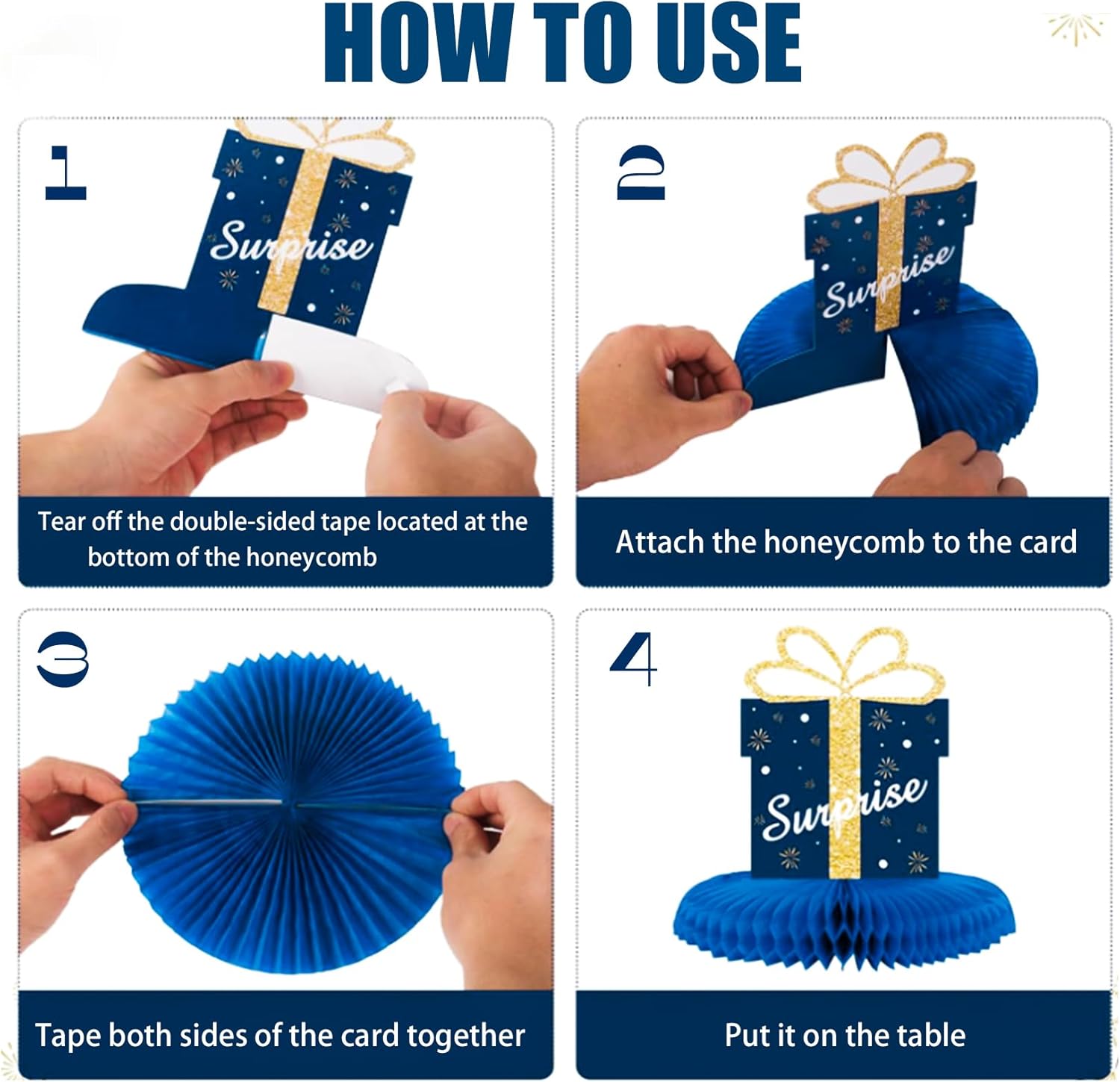 HOW TO USE

1

Surprise

Tear off the double-sided tape located at the bottom of the honeycomb

2

Surprise

Attach the honeycomb to the card

3

Tape both sides of the card together

4

Surprise

Put it on the table