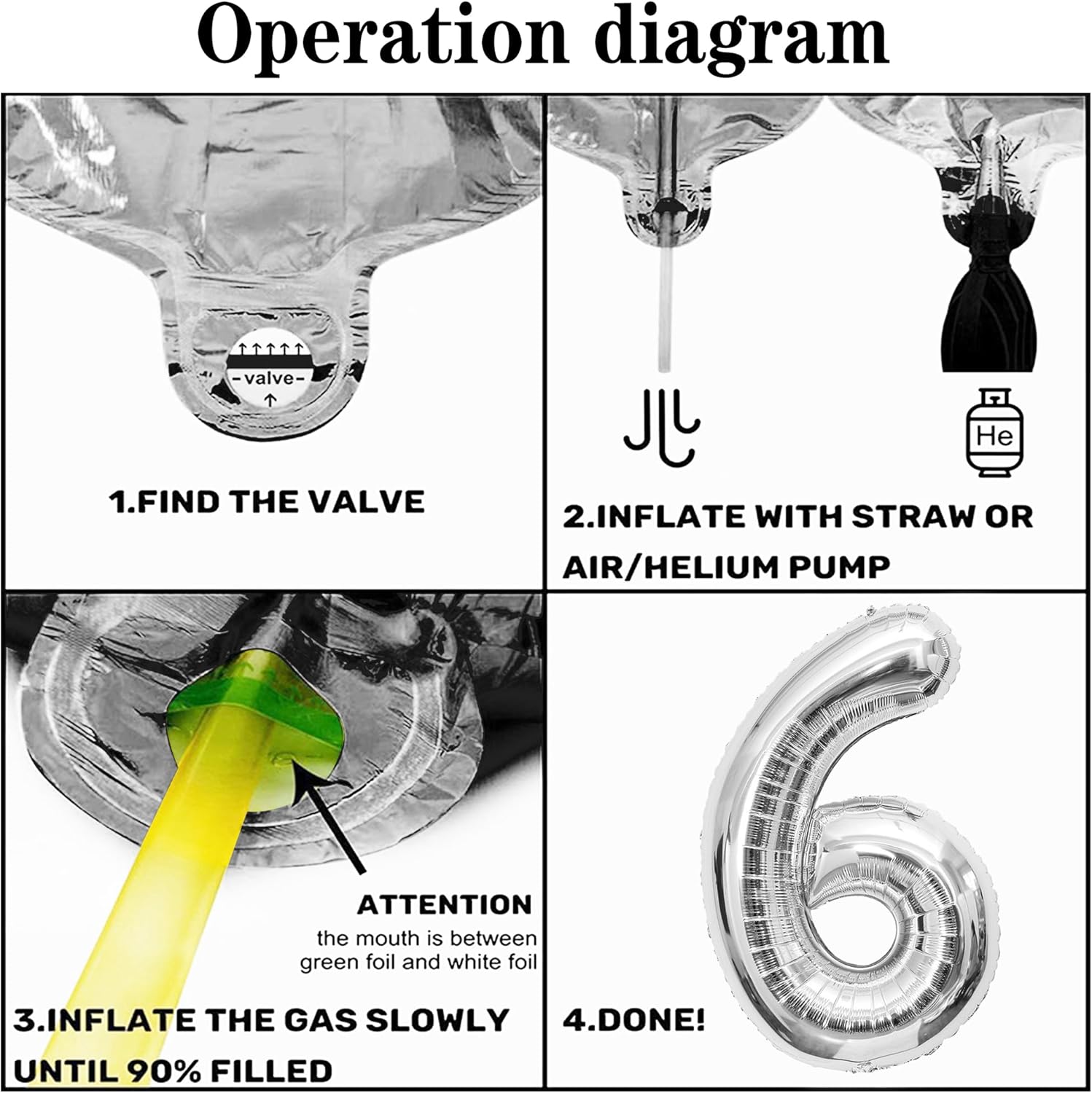 Operation diagram

-valve-

1.FIND THE VALVE

He

2.INFLATE WITH STRAW OR AIR/HELIUM PUMP

ATTENTION
the mouth is between green foil and white foil

3.INFLATE THE GAS SLOWLY UNTIL 90% FILLED

4.DONE!