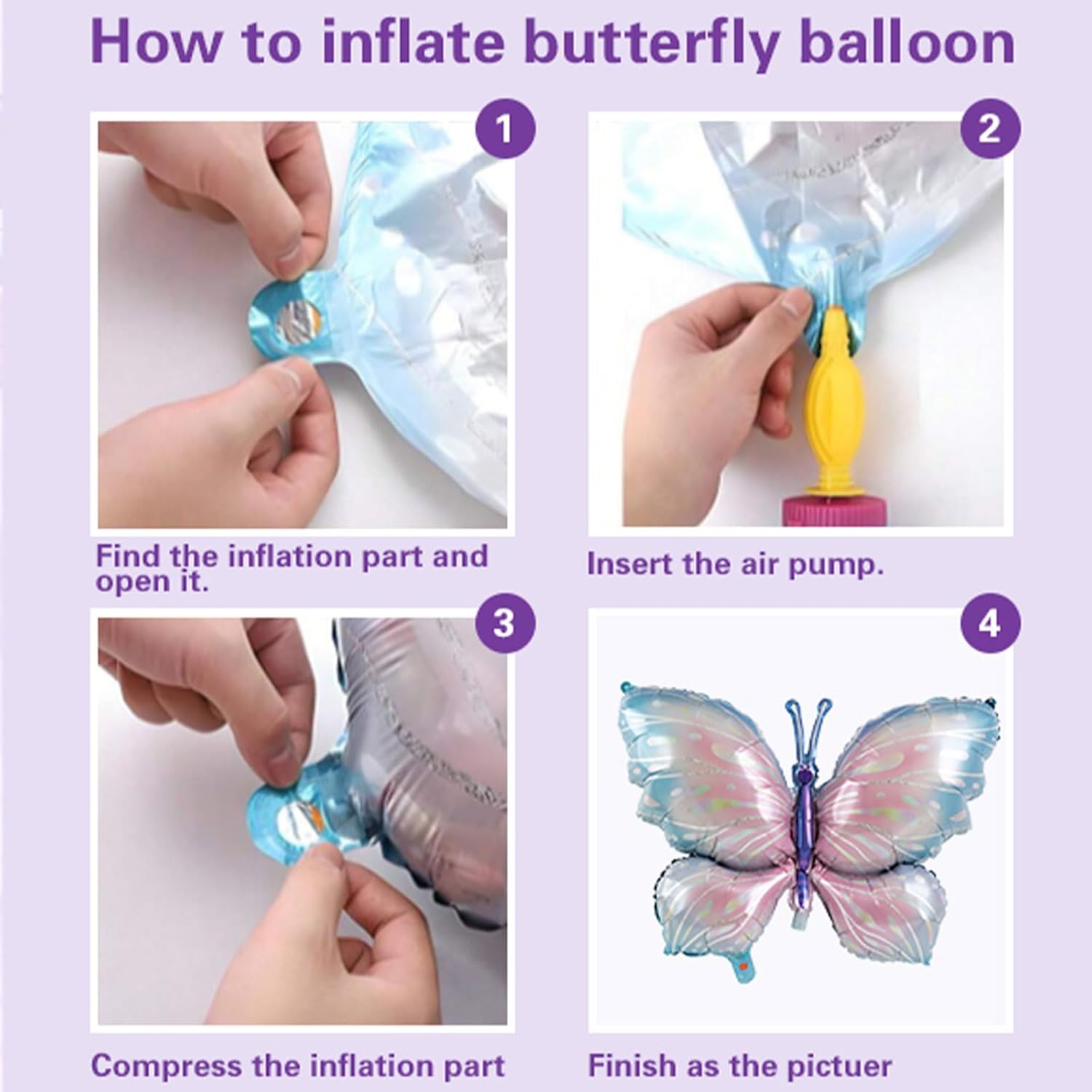 How to inflate butterfly balloon

1

Find the inflation part and open it.

2

Insert the air pump.

3

Compress the inflation part

4

Finish as the pictuer