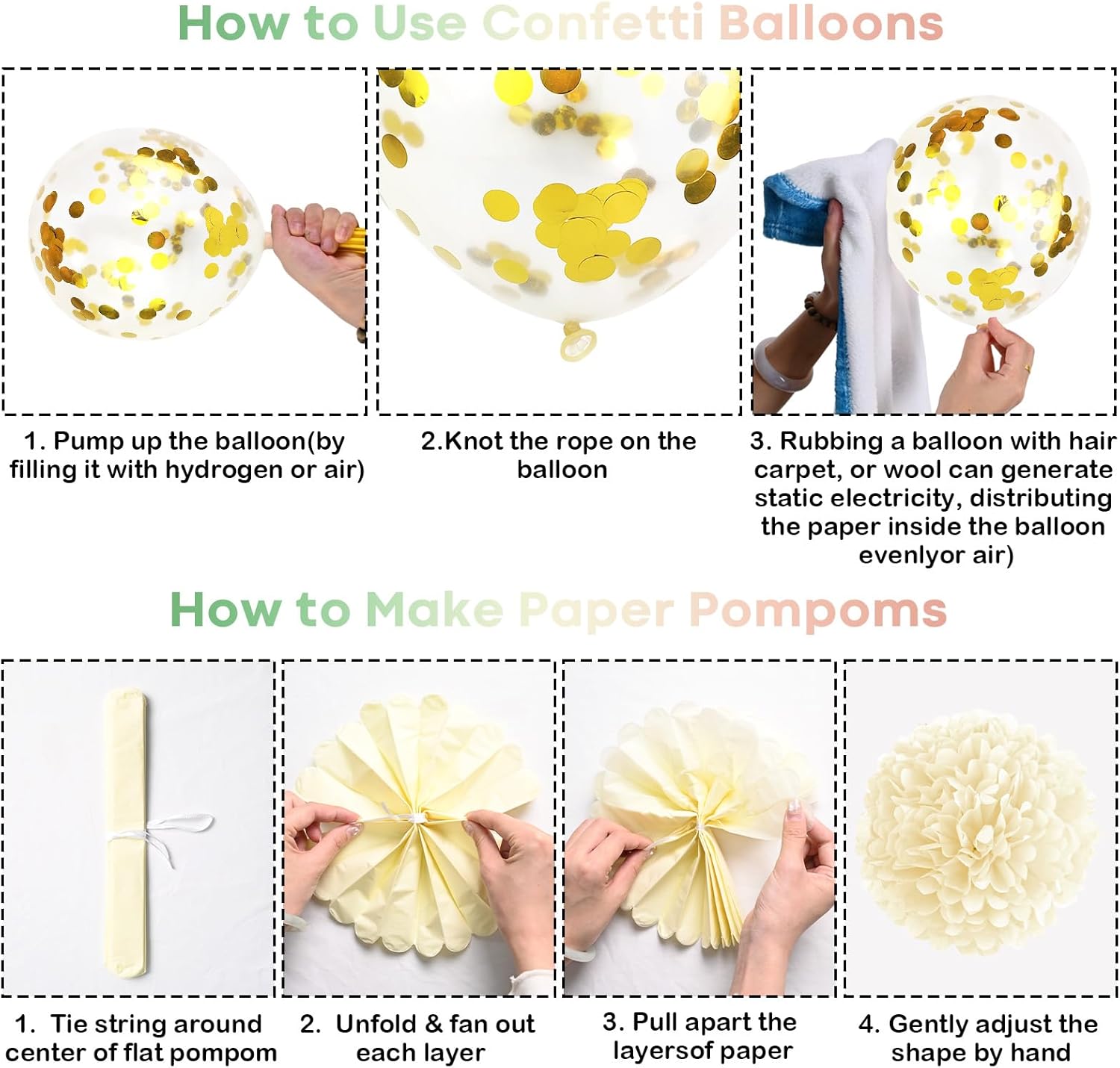 How to Use Confetti Balloons

1. Pump up the balloon(by filling it with hydrogen or air)

2.Knot the rope on the balloon

3. Rubbing a balloon with hair carpet, or wool can generate static electricity, distributing the paper inside the balloon evenlyor air)

How to Make Paper Pompoms

1. Tie string around center of flat pompom

2. Unfold & fan out each layer

3. Pull apart the layersof paper

4. Gently adjust the shape by hand