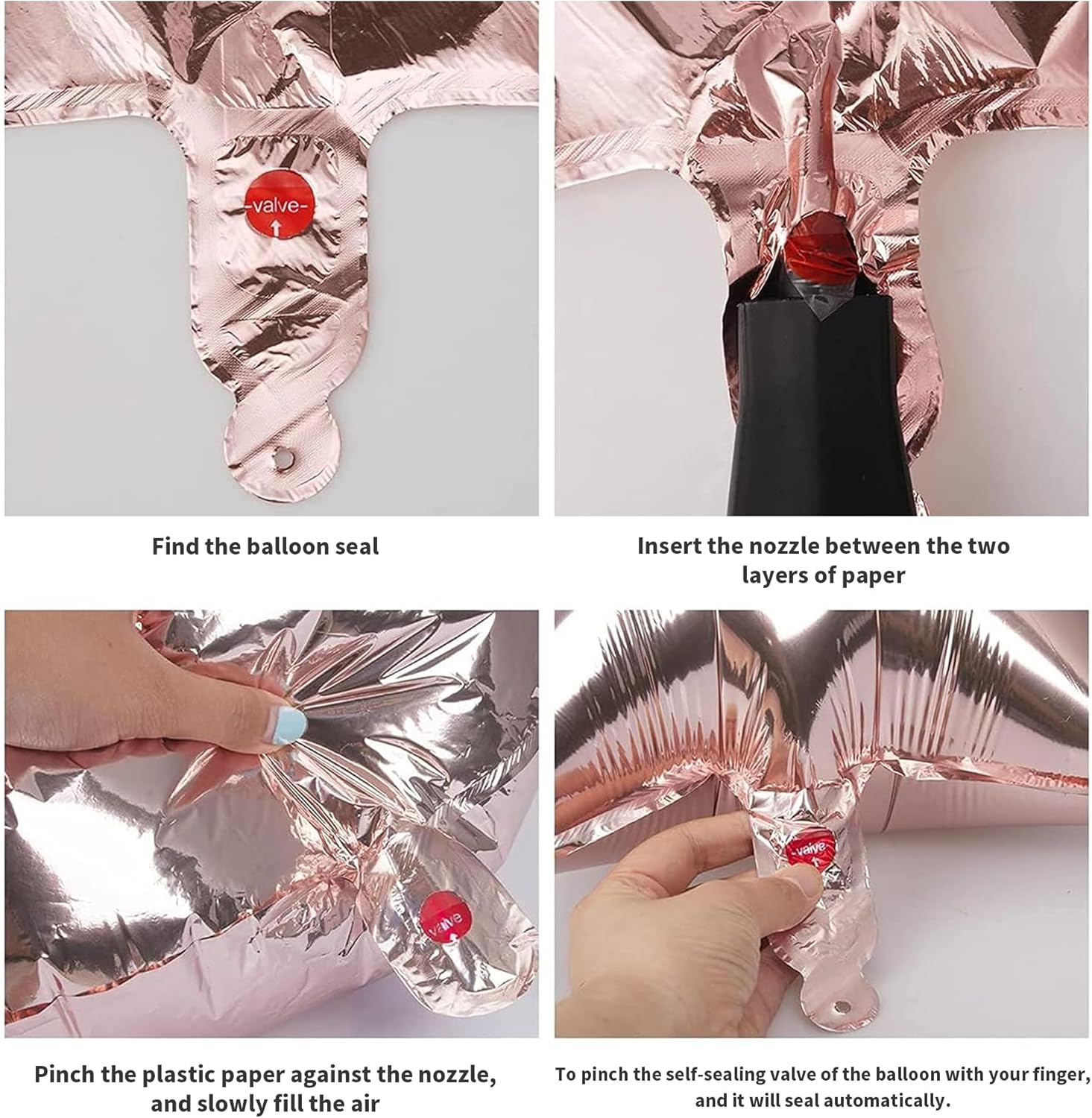 -valve-

Find the balloon seal

Insert the nozzle between the two layers of paper

valve

Pinch the plastic paper against the nozzle, and slowly fill the air

-valve

To pinch the self-sealing valve of the balloon with your finger, and it will seal automatically.