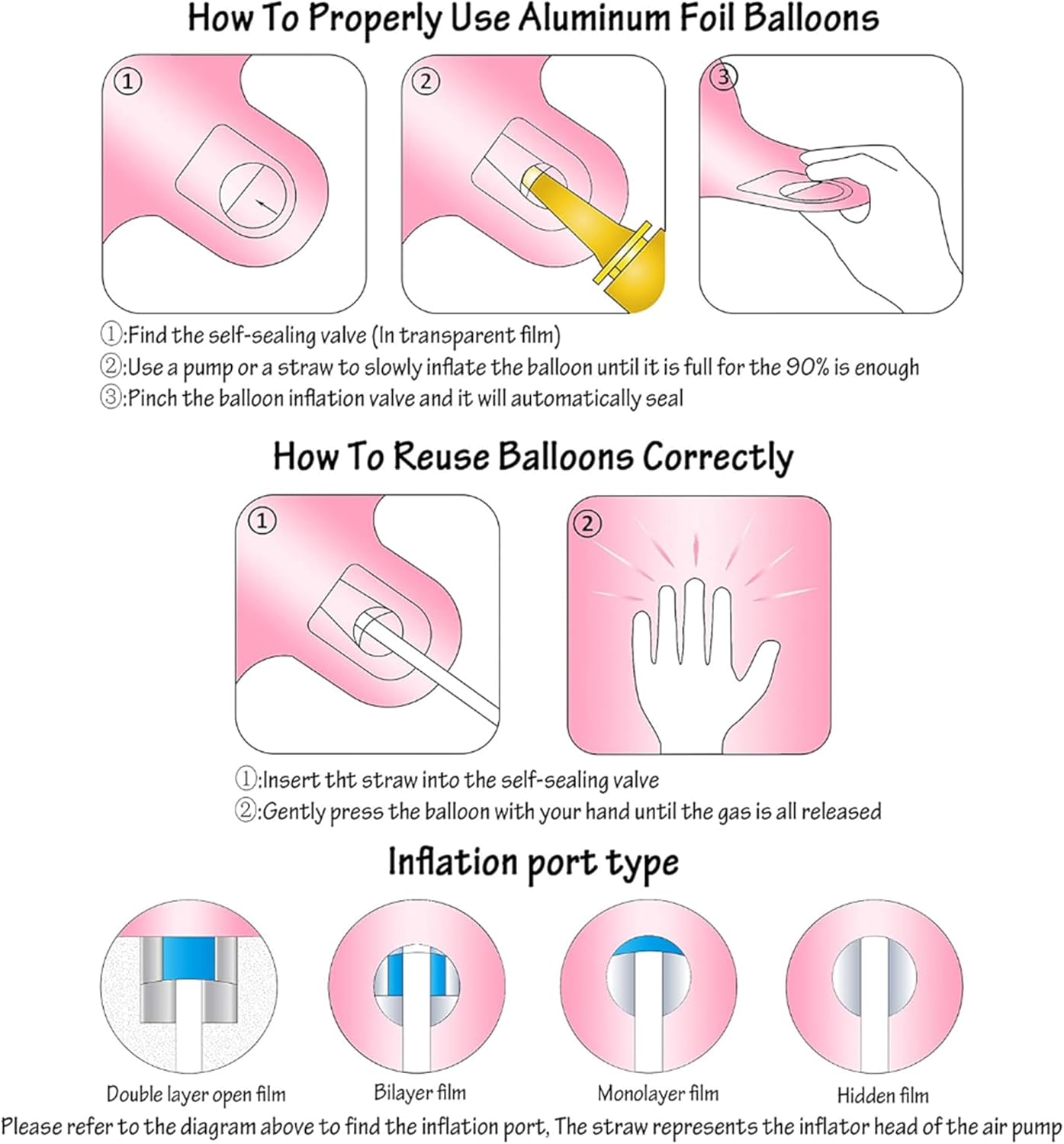 How To Properly Use Aluminum Foil Balloons

①

②

③

①:Find the self-sealing valve (In transparent film)
②:Use a pump or a straw to slowly inflate the balloon until it is full for the 90% is enough
③:Pinch the balloon inflation valve and it will automatically seal

How To Reuse Balloons Correctly

①

②

①:Insert tht straw into the self-sealing valve
②:Gently press the balloon with your hand until the gas is all released

Inflation port type

Double layer open film

Bilayer film

Monolayer film

Hidden film

Please refer to the diagram above to find the inflation port, The straw represents the inflator head of the air pump