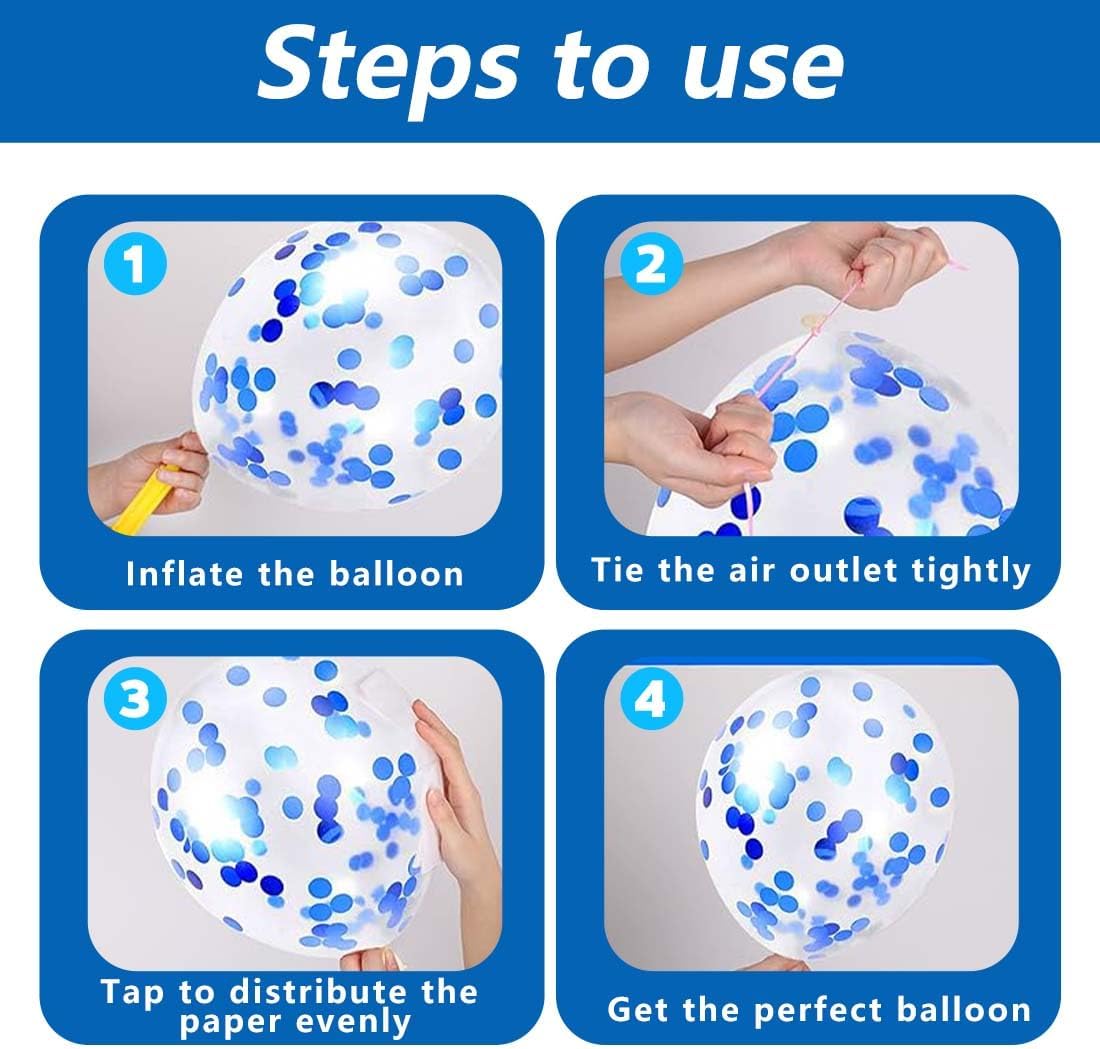 Steps to use

1
Inflate the balloon

2
Tie the air outlet tightly

3
Tap to distribute the paper evenly

4
Get the perfect balloon