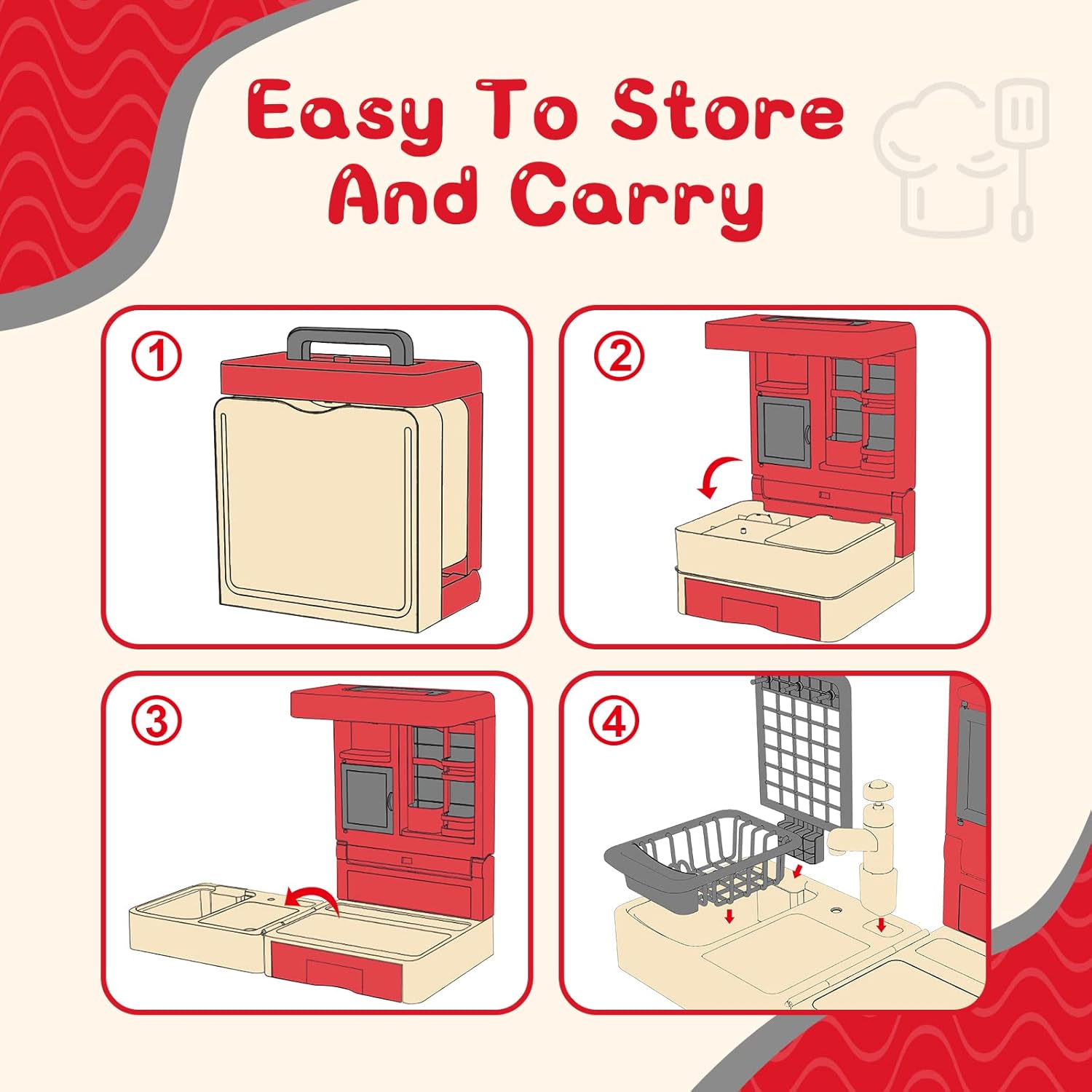 Easy To Store And Carry

①

②

③

④