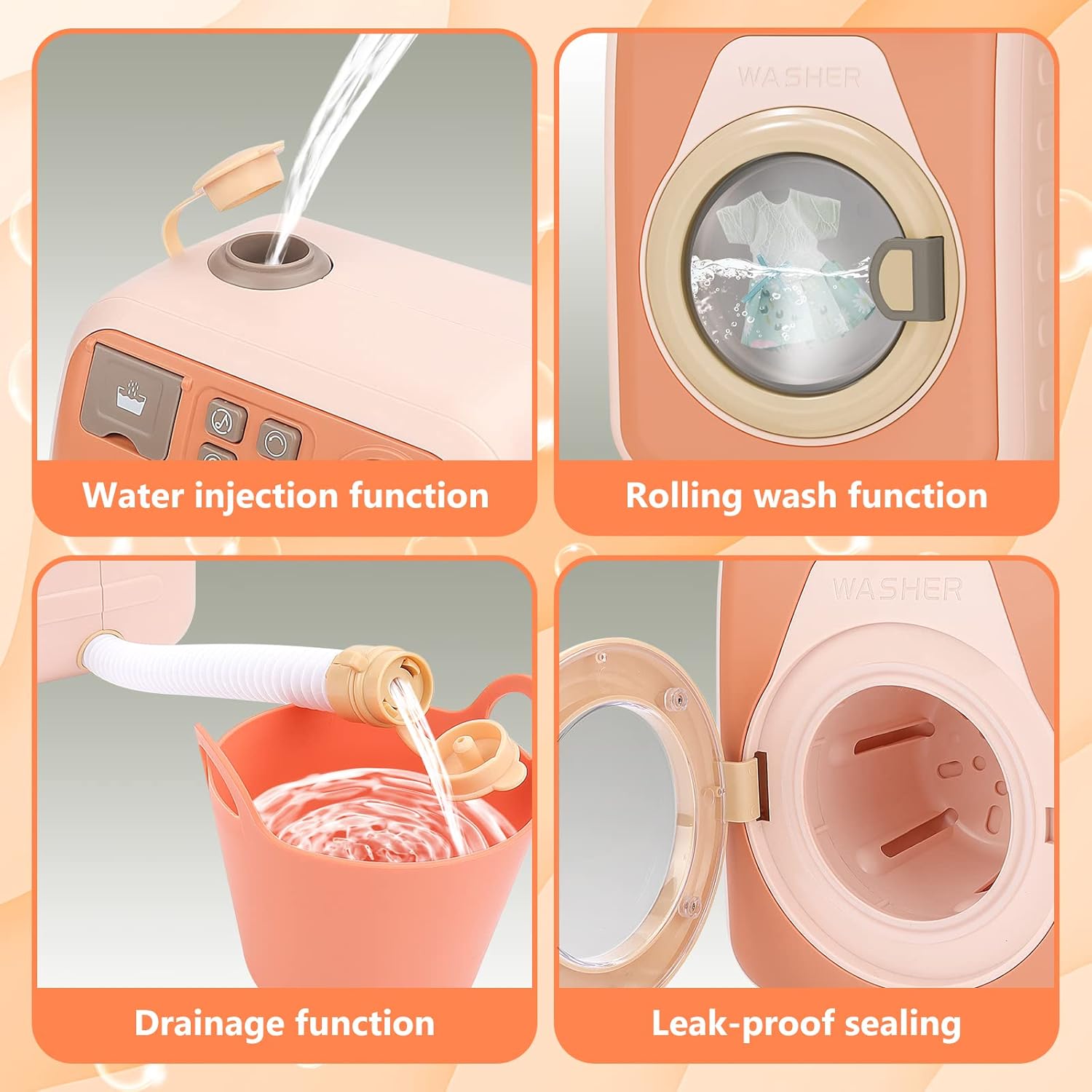 Water injection function

WASHER

Rolling wash function

Drainage function

WASHER

Leak-proof sealing