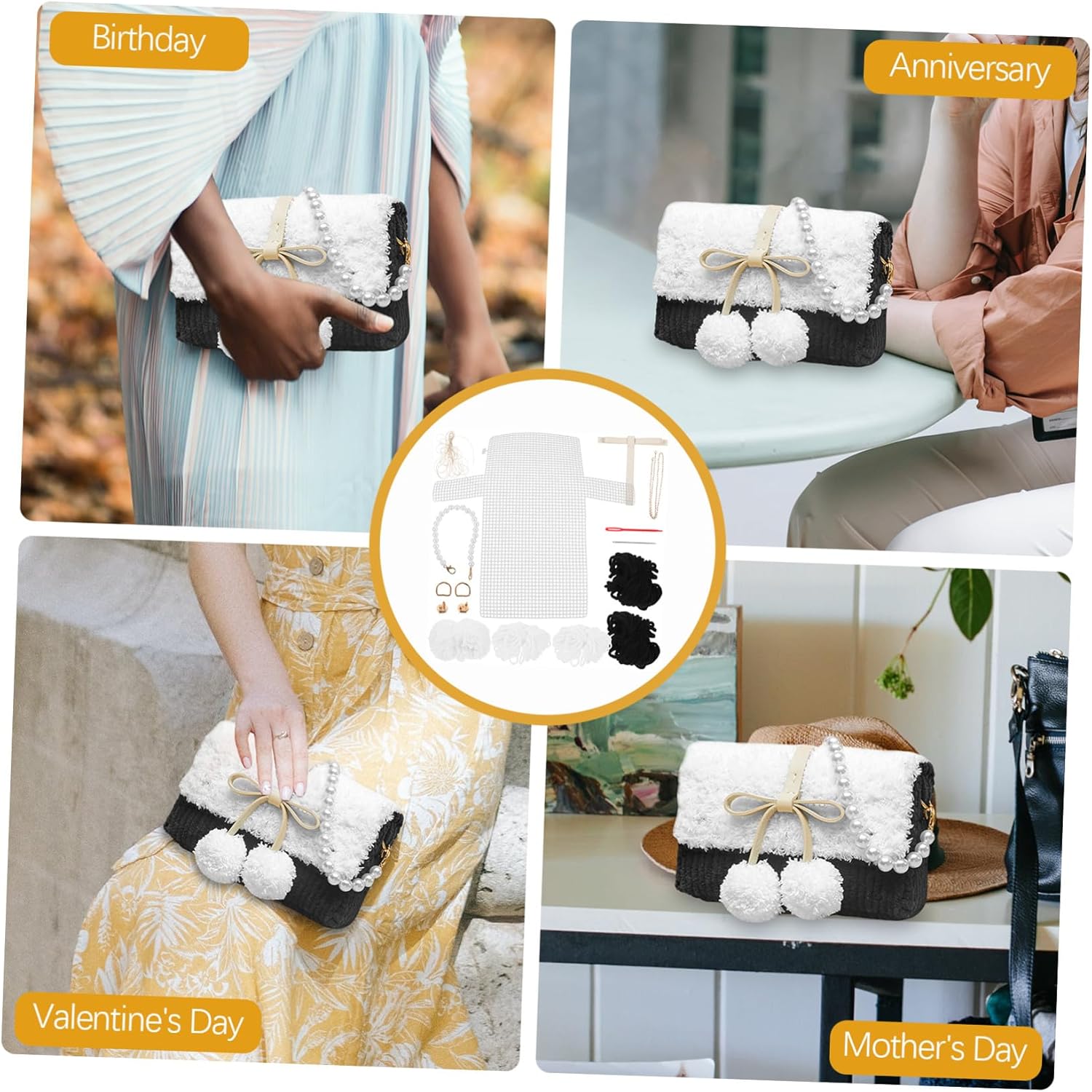 Birthday

Anniversary

Valentine's Day

Mother's Day