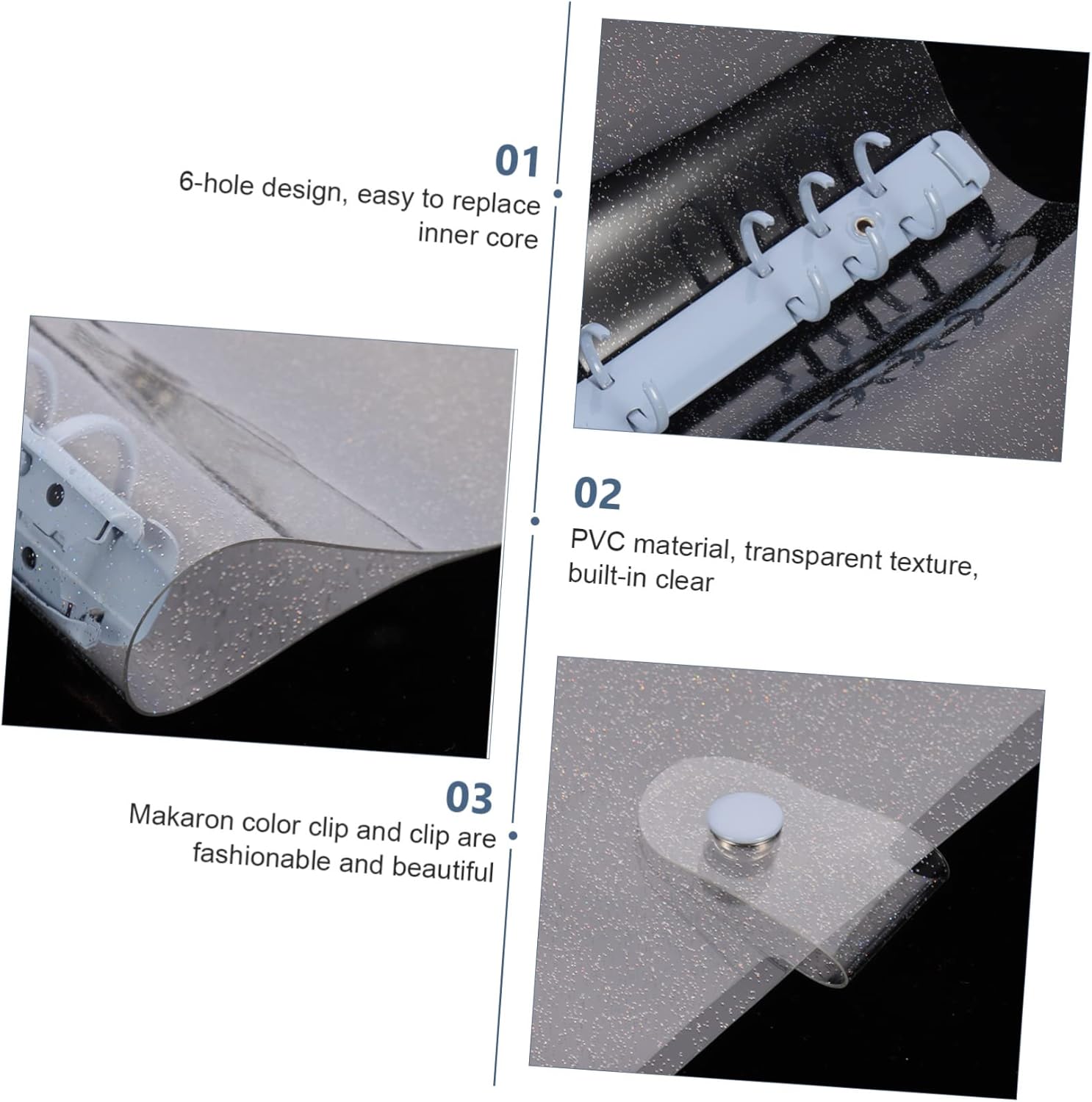 01
6-hole design, easy to replace inner core

02
PVC material, transparent texture, built-in clear

03
Makaron color clip and clip are fashionable and beautiful