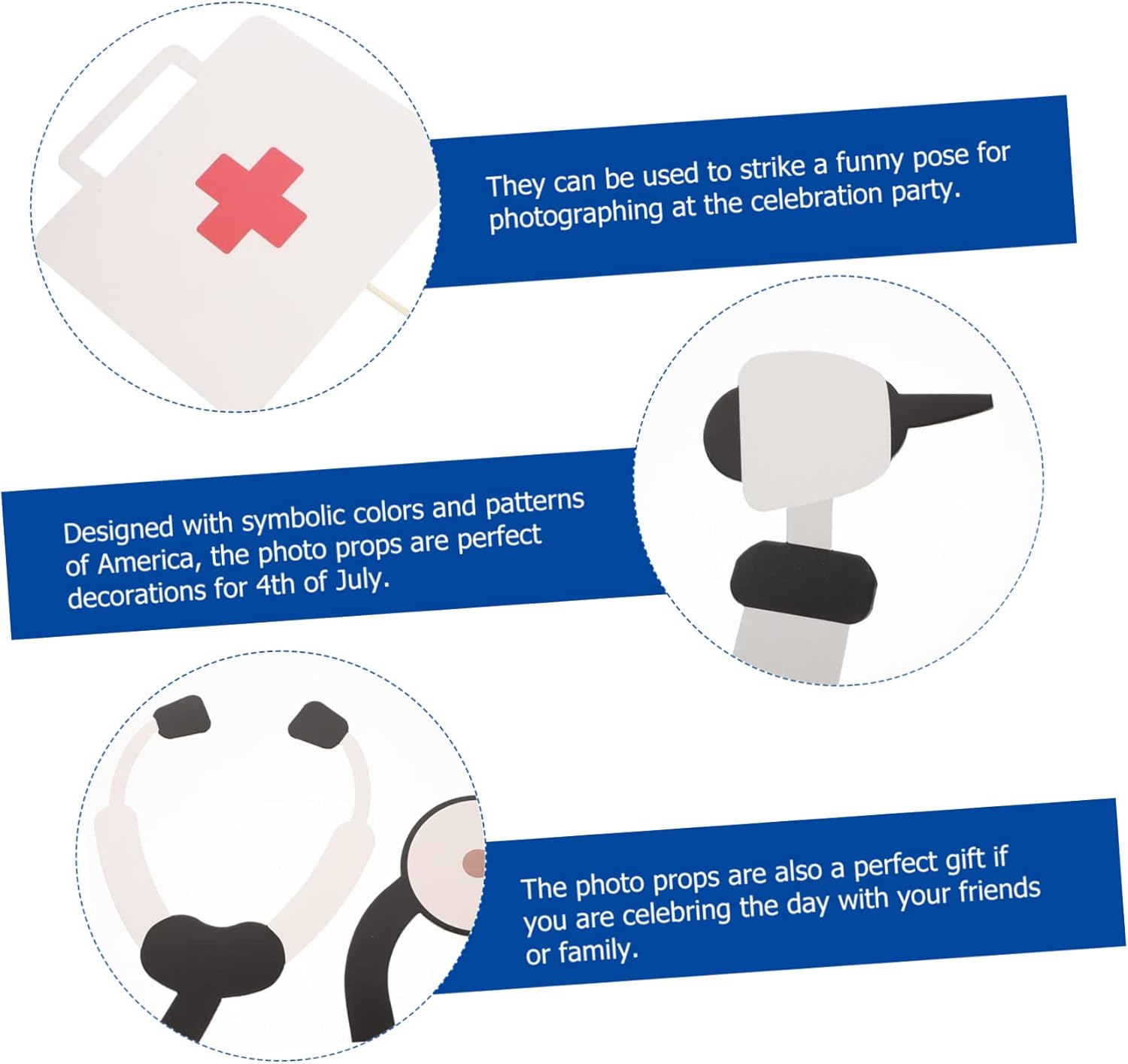 They can be used to strike a funny pose for photographing at the celebration party.

Designed with symbolic colors and patterns of America, the photo props are perfect decorations for 4th of July.

The photo props are also a perfect gift if you are celebring the day with your friends or family.