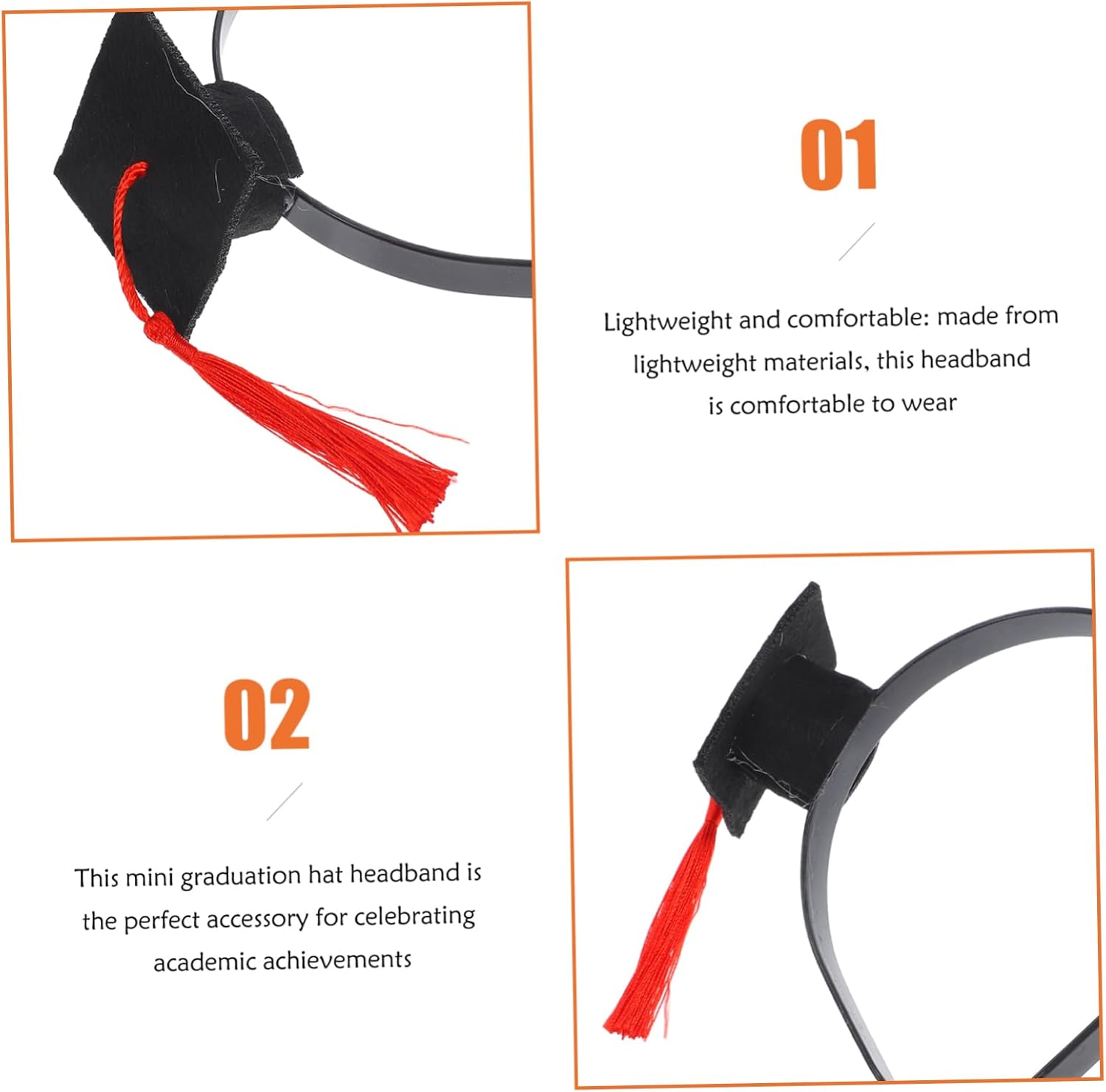 01

Lightweight and comfortable: made from lightweight materials, this headband is comfortable to wear

02

This mini graduation hat headband is the perfect accessory for celebrating academic achievements