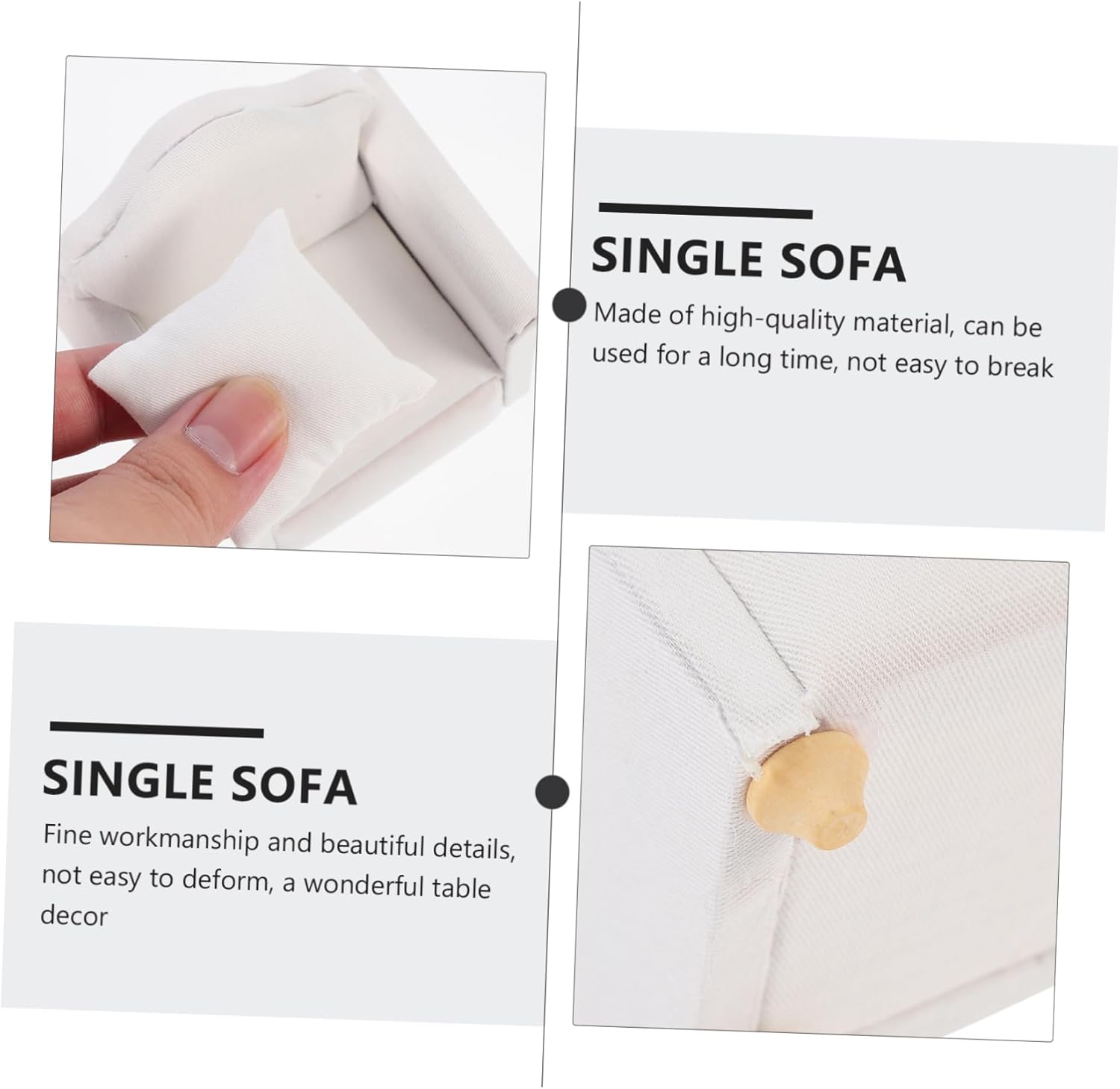 SINGLE SOFA

Made of high-quality material, can be used for a long time, not easy to break

SINGLE SOFA

Fine workmanship and beautiful details, not easy to deform, a wonderful table decor