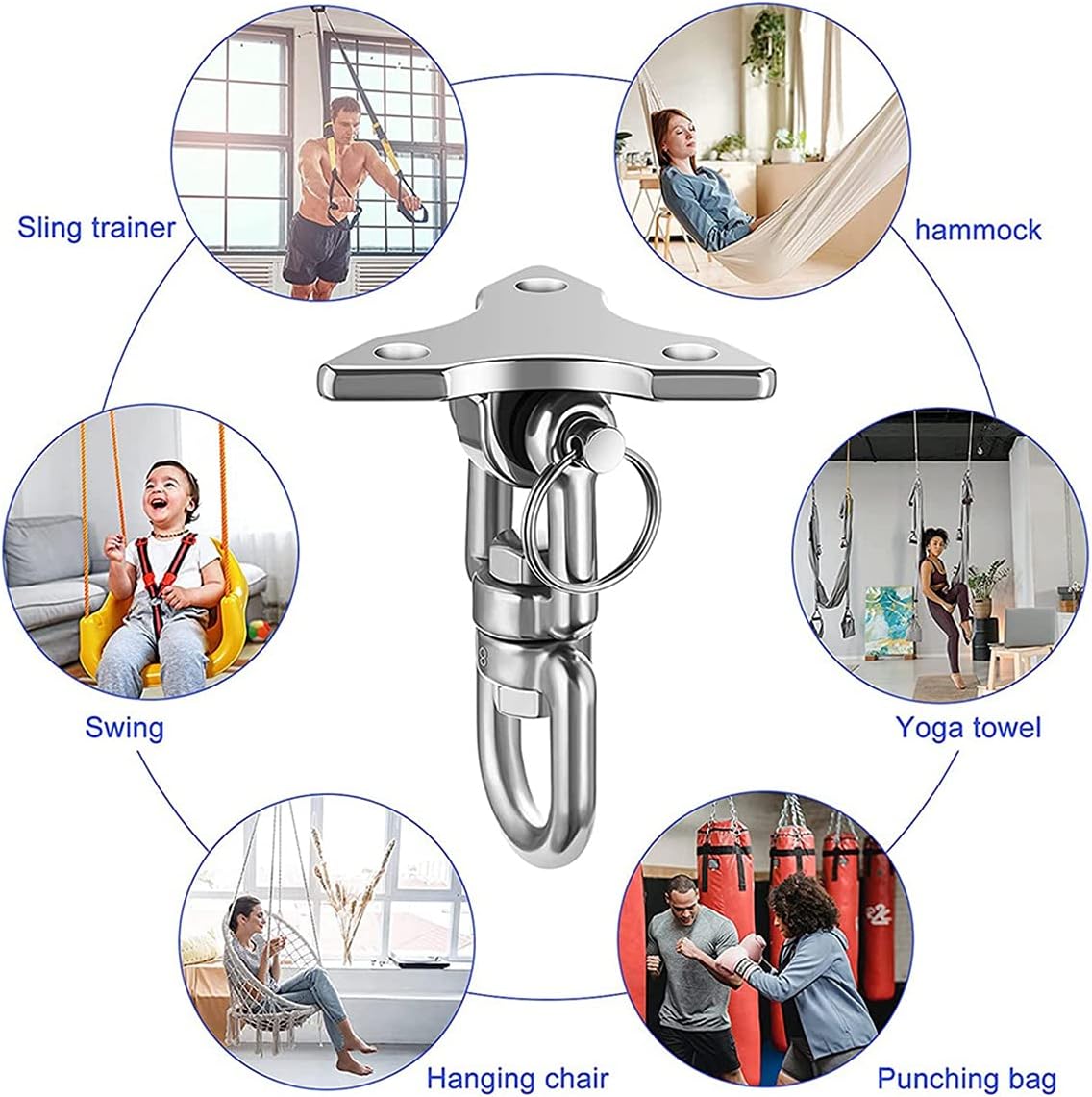 Sling trainer

hammock

Swing

Yoga towel

Hanging chair

Punching bag