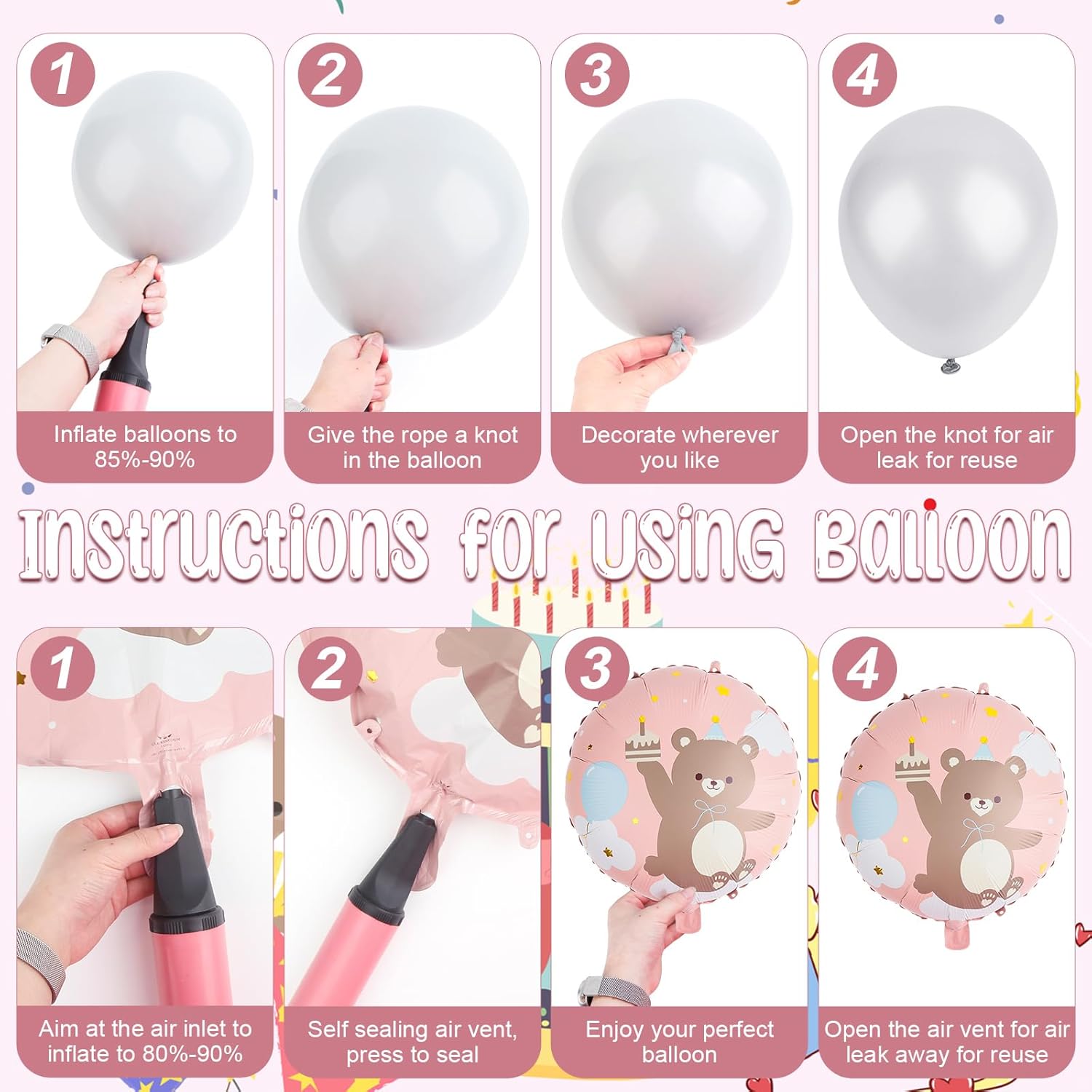 1

Inflate balloons to 85%-90%

2

Give the rope a knot in the balloon

3

Decorate wherever you like

4

Open the knot for air leak for reuse

Instructions for using Balloon

1

Aim at the air inlet to inflate to 80%-90%

2

Self sealing air vent, press to seal

3

Enjoy your perfect balloon

4

Open the air vent for air leak away for reuse