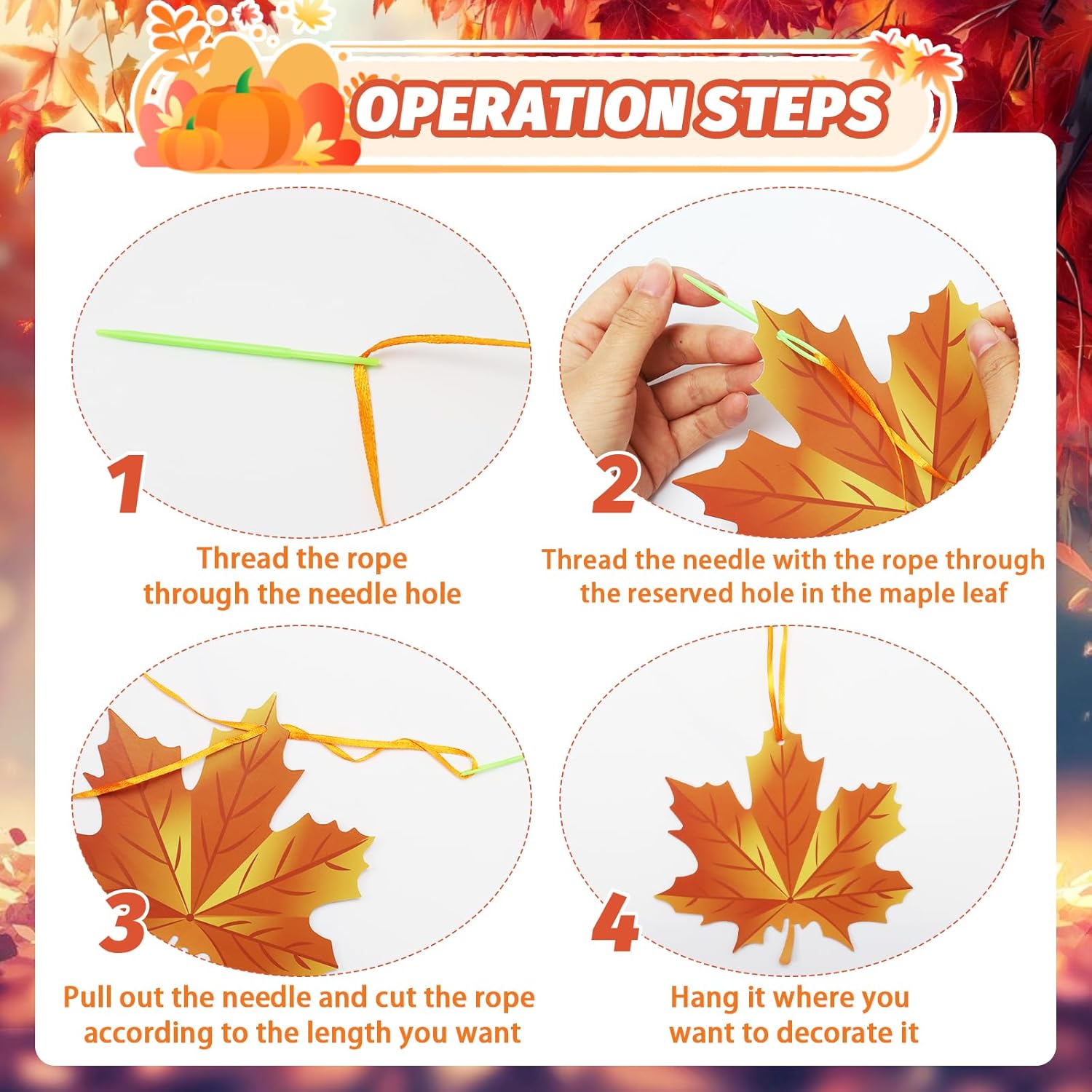 OPERATION STEPS

1

Thread the rope through the needle hole

2

Thread the needle with the rope through the reserved hole in the maple leaf

3

Pull out the needle and cut the rope according to the length you want

4

Hang it where you want to decorate it