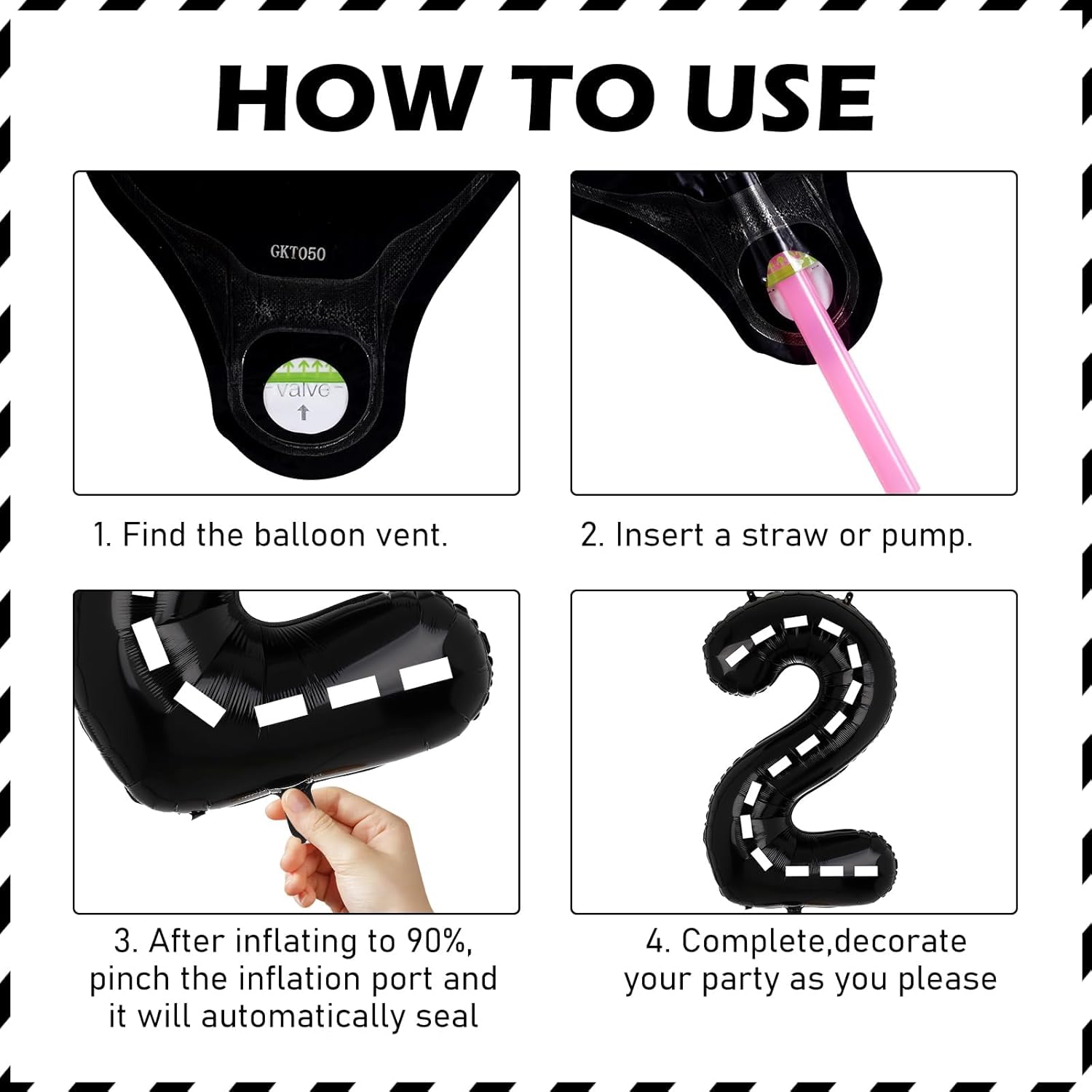 HOW TO USE

GKT050

valve

1. Find the balloon vent.

2. Insert a straw or pump.

3. After inflating to 90%, pinch the inflation port and it will automatically seal

4. Complete,decorate your party as you please