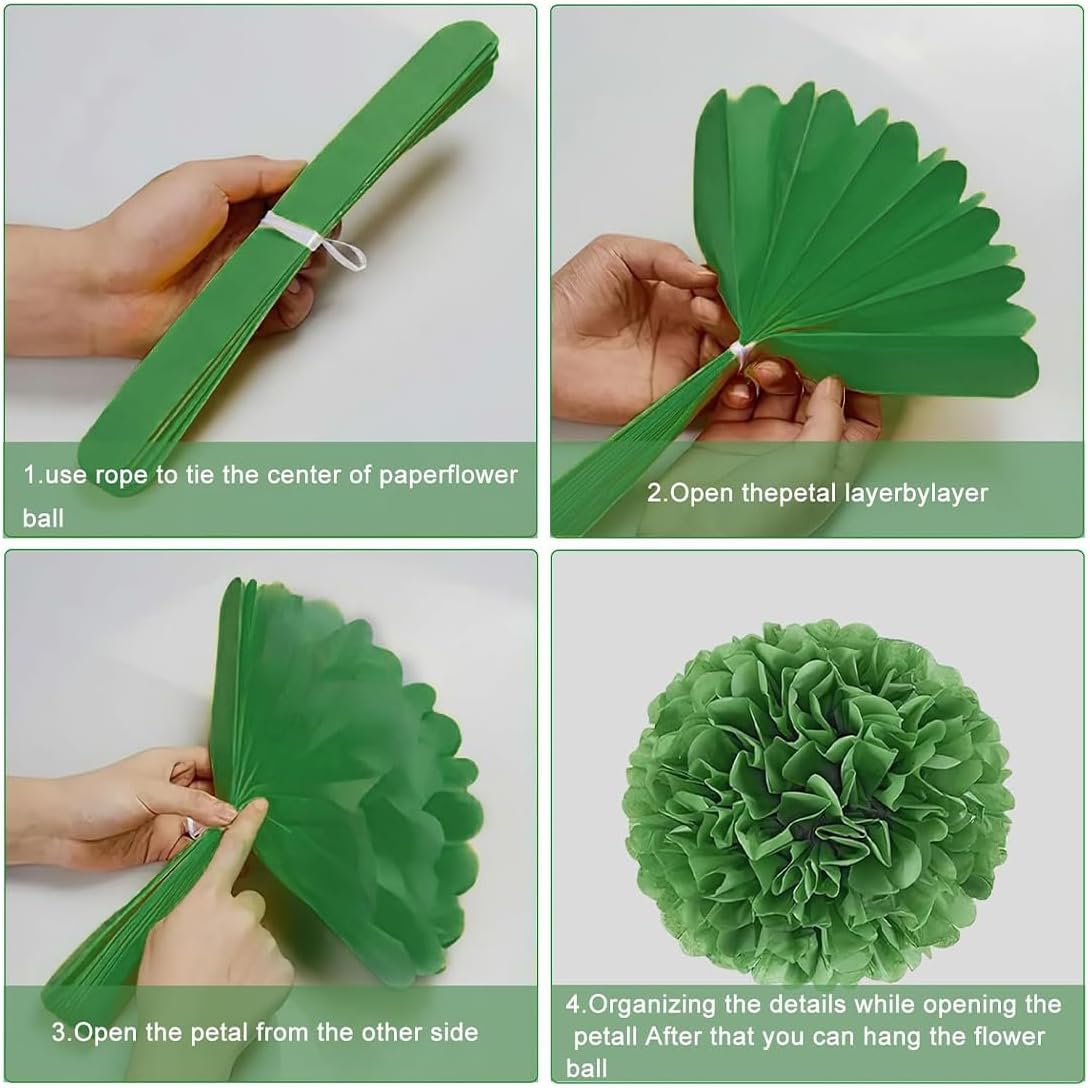 1.use rope to tie the center of paperflower ball

2.Open thepetal layerbylayer

3.Open the petal from the other side

4.Organizing the details while opening the petall After that you can hang the flower ball