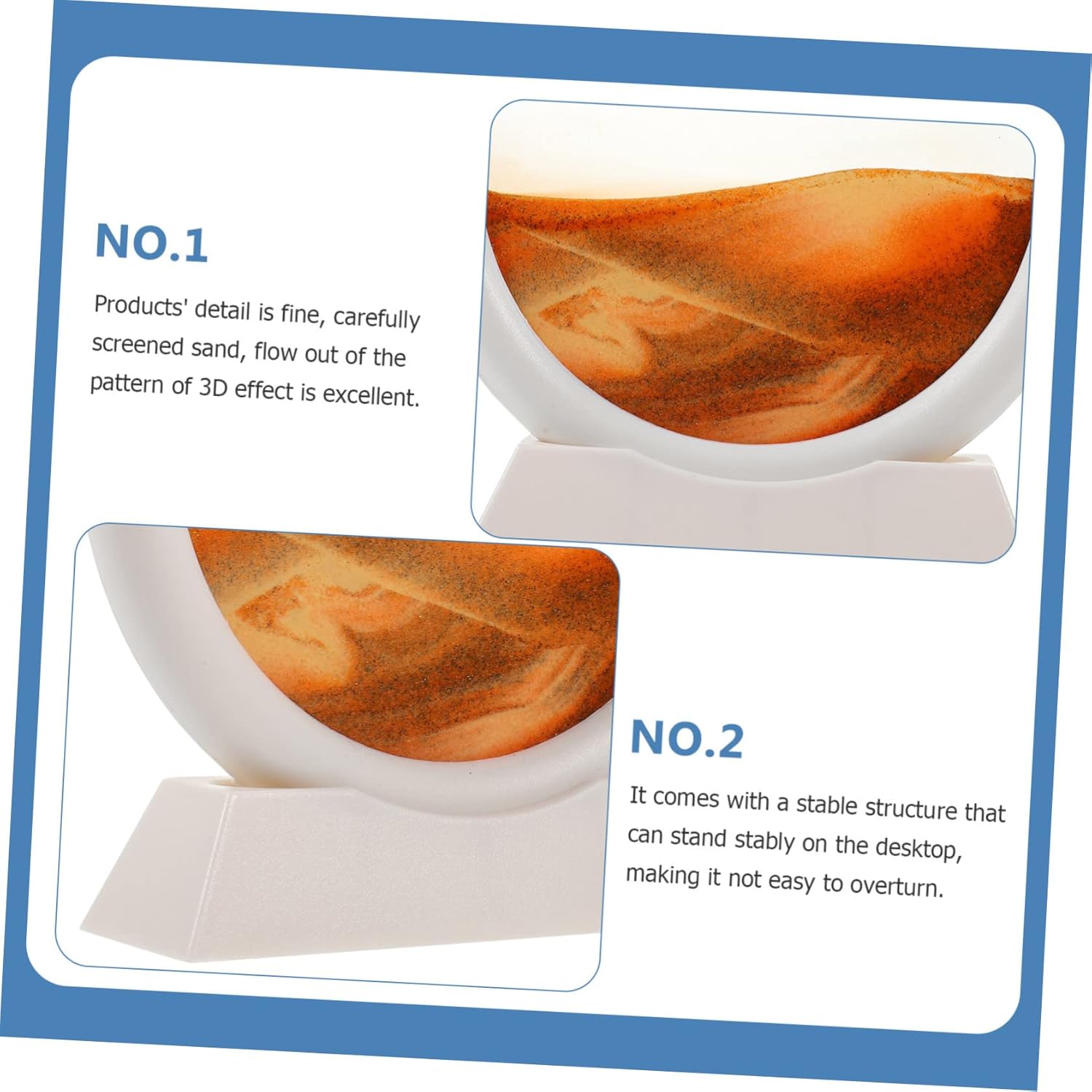 NO.1

Products' detail is fine, carefully screened sand, flow out of the pattern of 3D effect is excellent.

NO.2

It comes with a stable structure that can stand stably on the desktop, making it not easy to overturn.