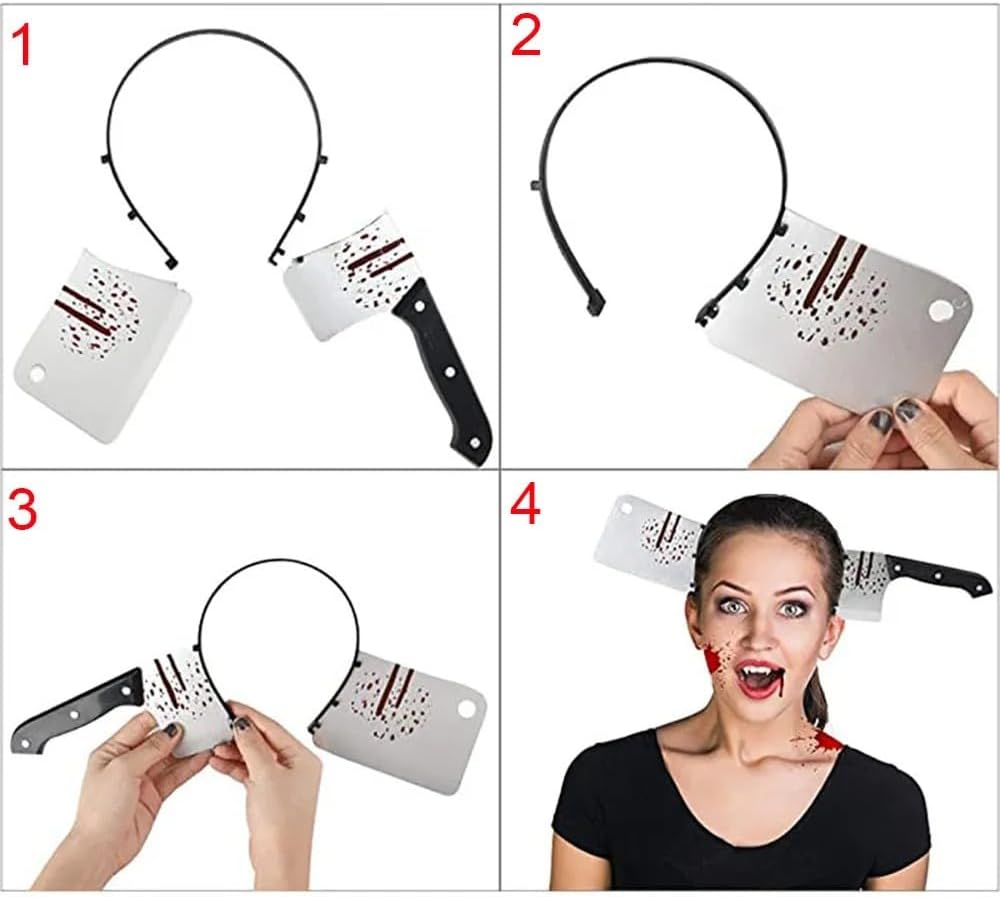 1
2
3
4