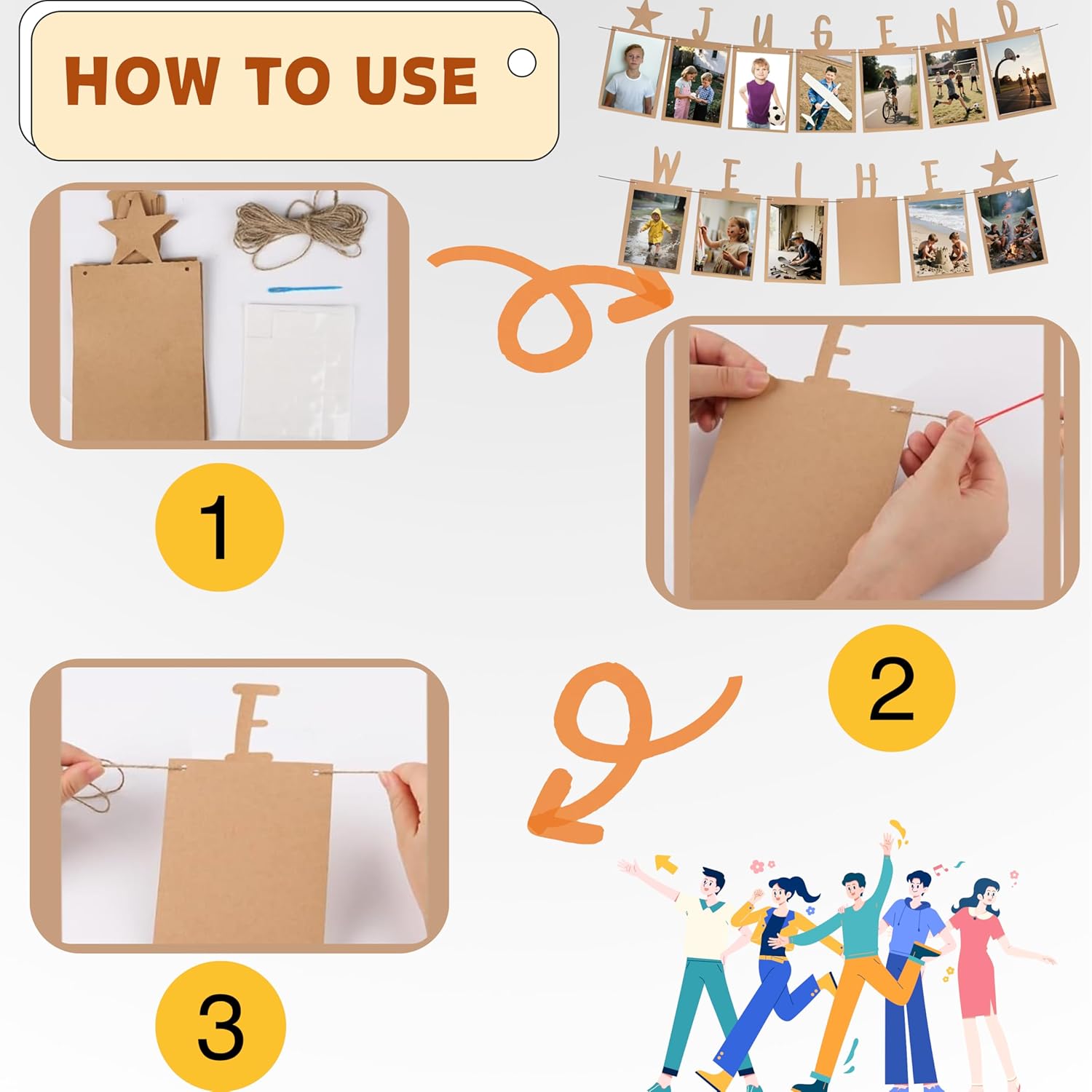 HOW TO USE

JUGEND
WEIHE

1

E

2

E

3