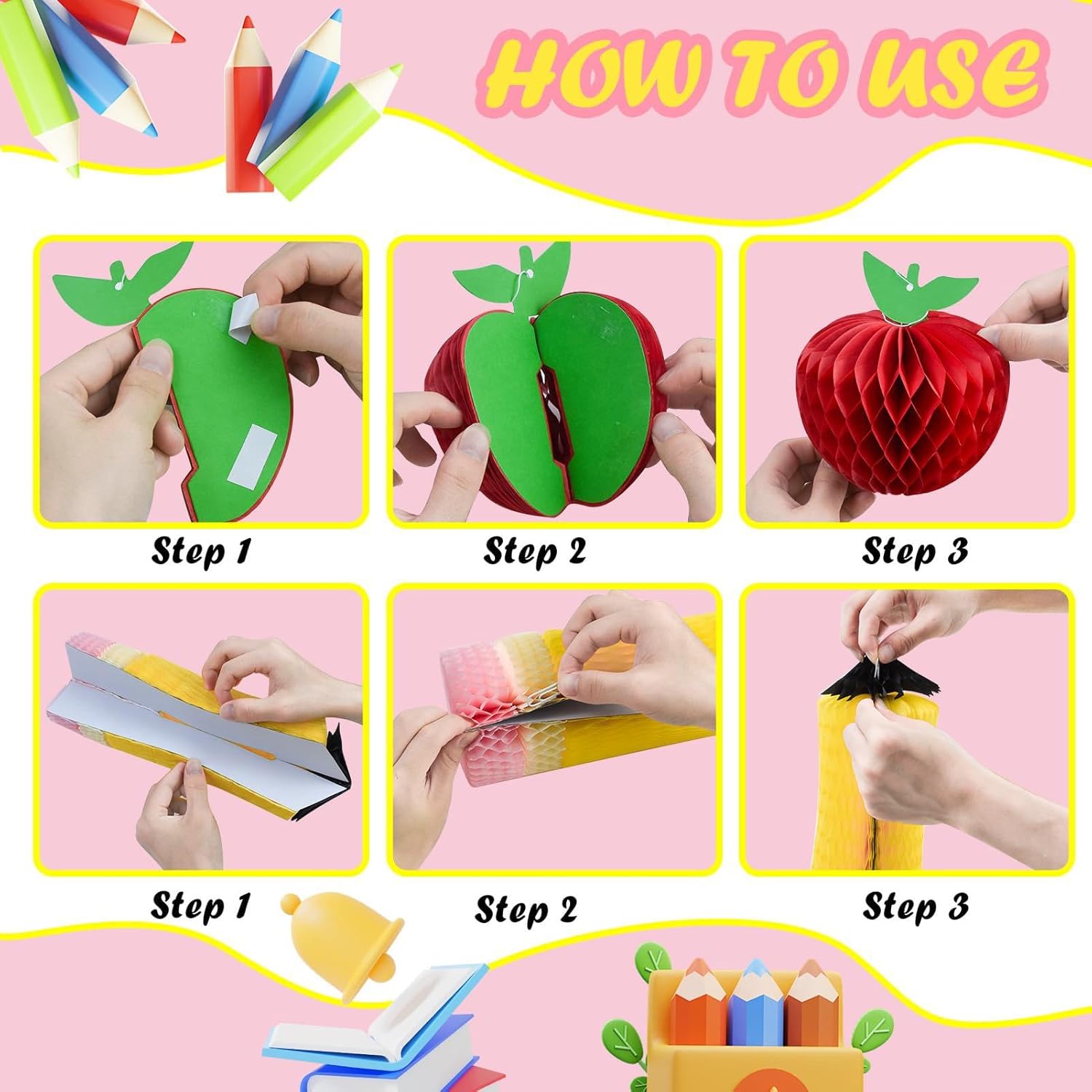 HOW TO USE

Step 1

Step 2

Step 3

Step 1

Step 2

Step 3