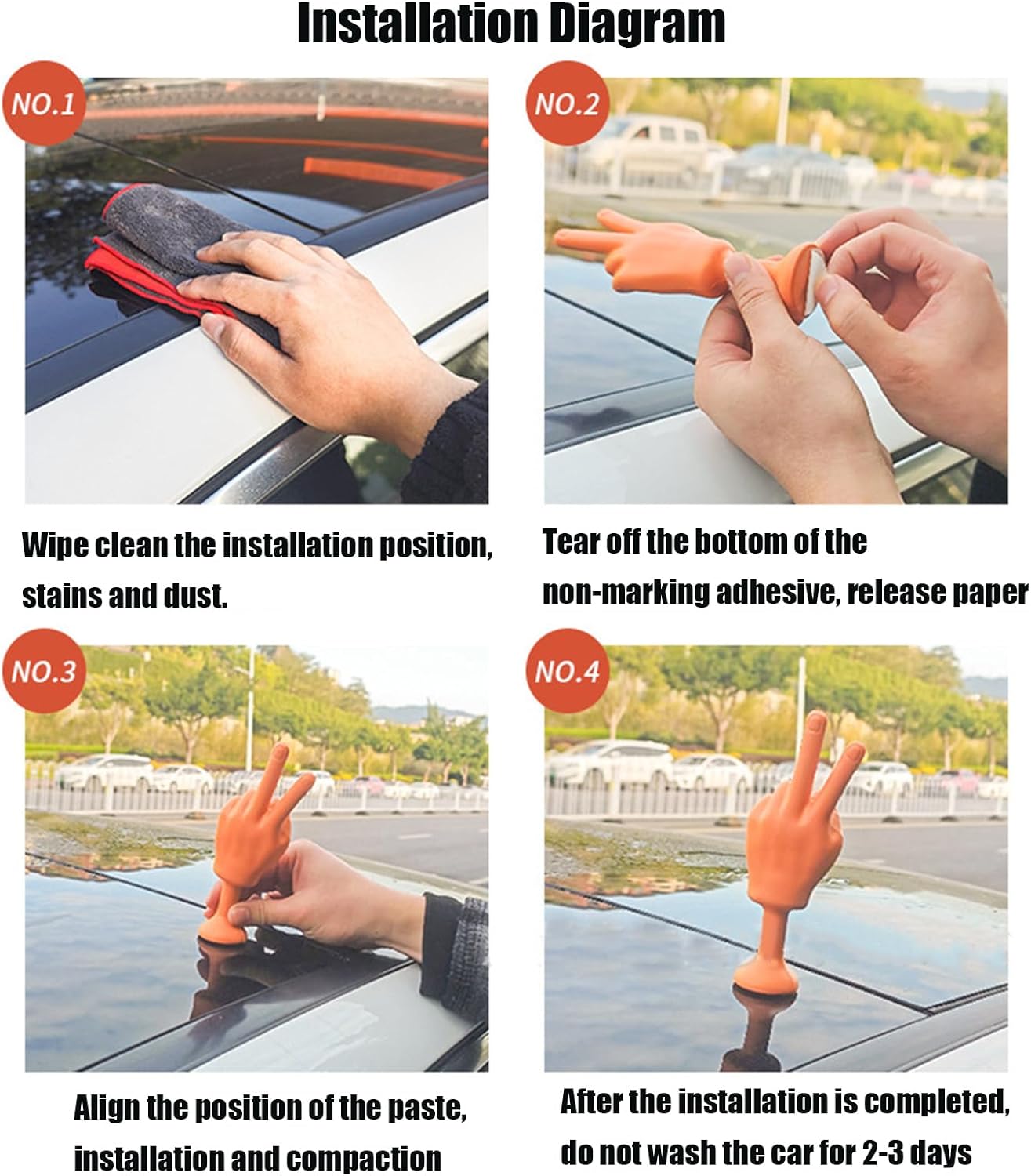 Installation Diagram

NO.1

Wipe clean the installation position, stains and dust.

NO.2

Tear off the bottom of the non-marking adhesive, release paper

NO.3

Align the position of the paste, installation and compaction

NO.4

After the installation is completed, do not wash the car for 2-3 days