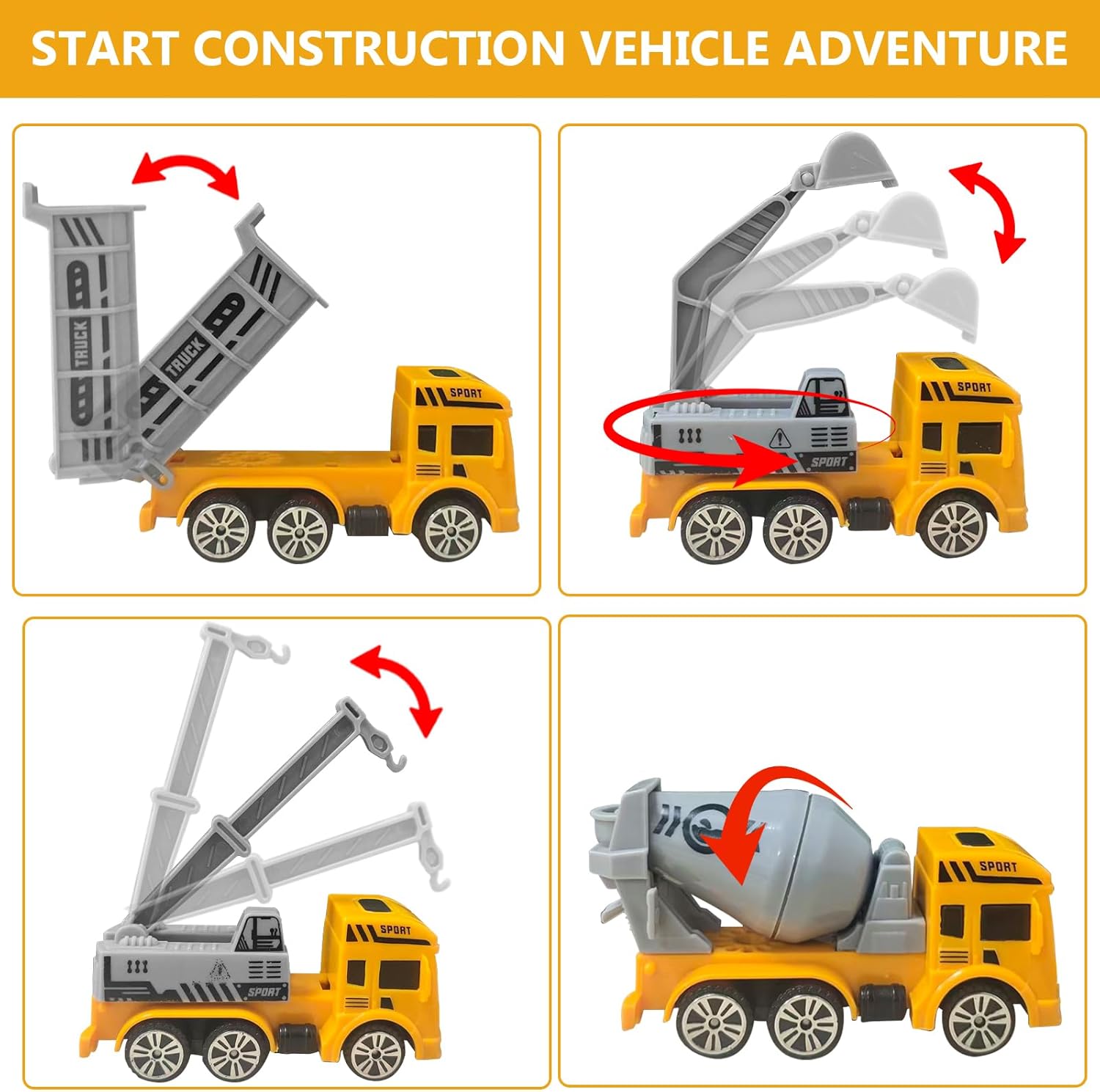 START CONSTRUCTION VEHICLE ADVENTURE

TRUCK
TRUCK
SPORT

SPORT
SPORT

SPORT
SPORT

SPORT