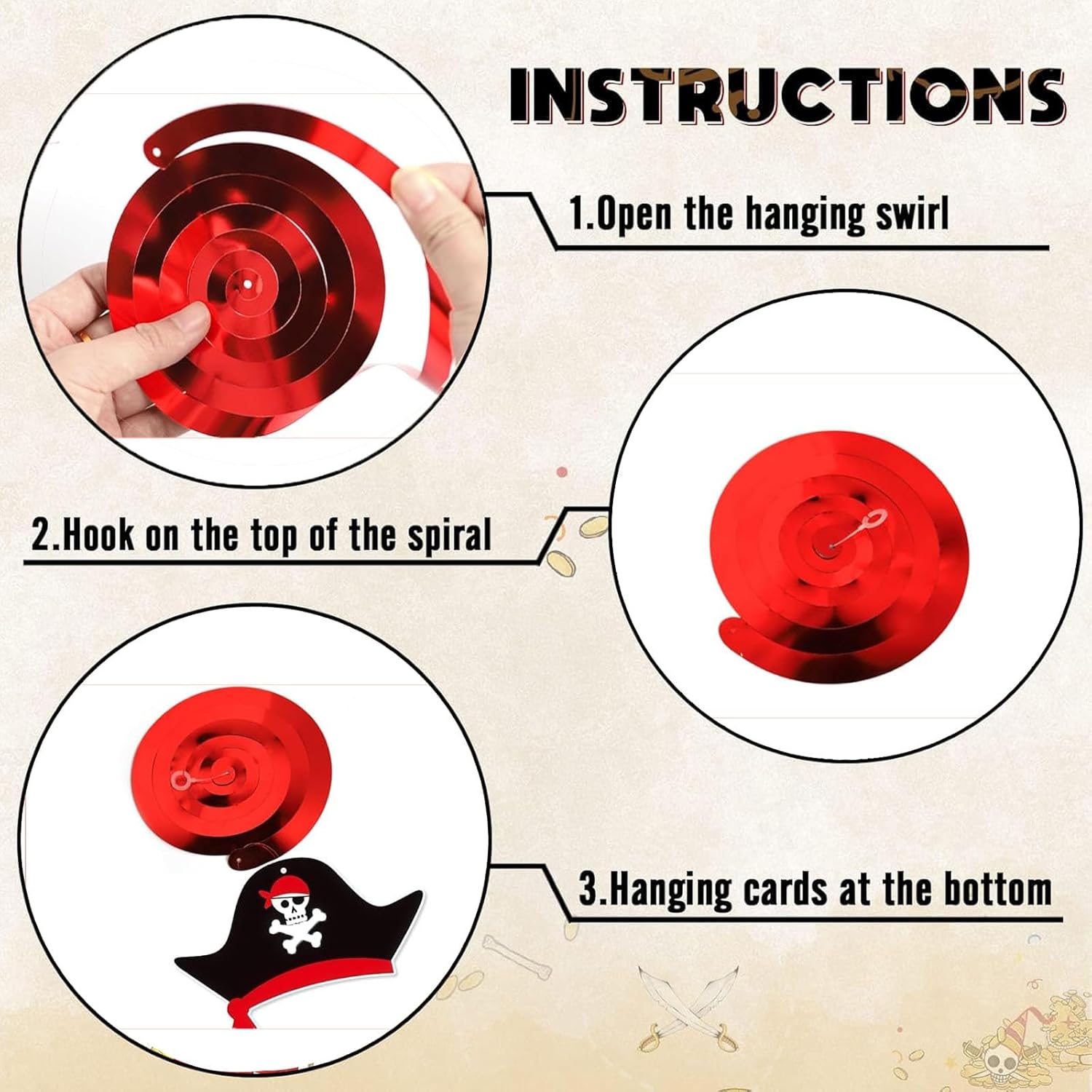 INSTRUCTIONS

1.Open the hanging swirl

2.Hook on the top of the spiral

3.Hanging cards at the bottom