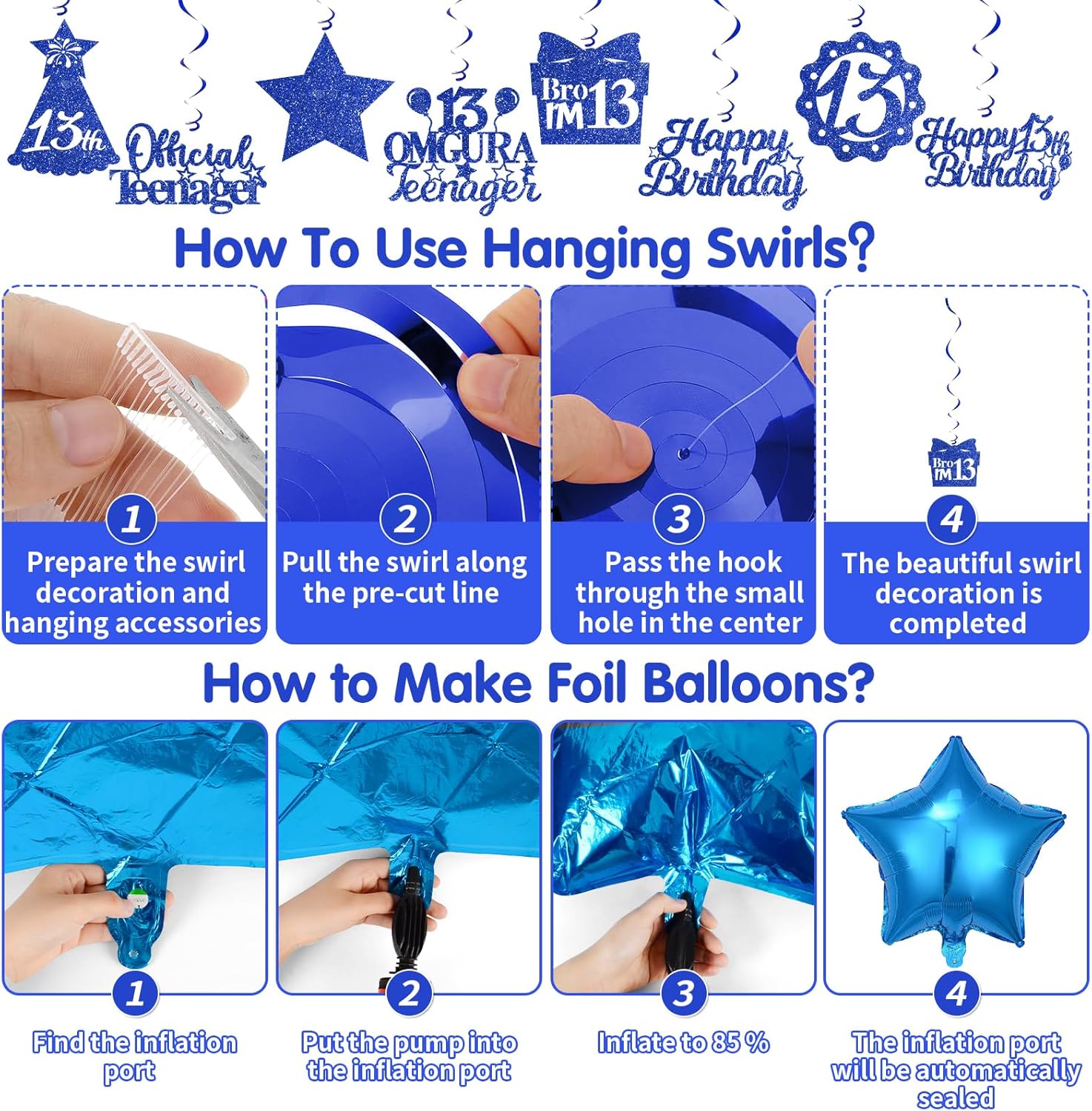 13th

Official Teenager

13 OMGURA Teenager

Bro I'M 13

Happy Birthday

13

Happy 13th Birthday

How To Use Hanging Swirls?

1
Prepare the swirl decoration and hanging accessories

2
Pull the swirl along the pre-cut line

3
Pass the hook through the small hole in the center

Bro I'M 13

4
The beautiful swirl decoration is completed

How to Make Foil Balloons?

1
Find the inflation port

2
Put the pump into the inflation port

3
Inflate to 85 %

4
The inflation port will be automatically sealed