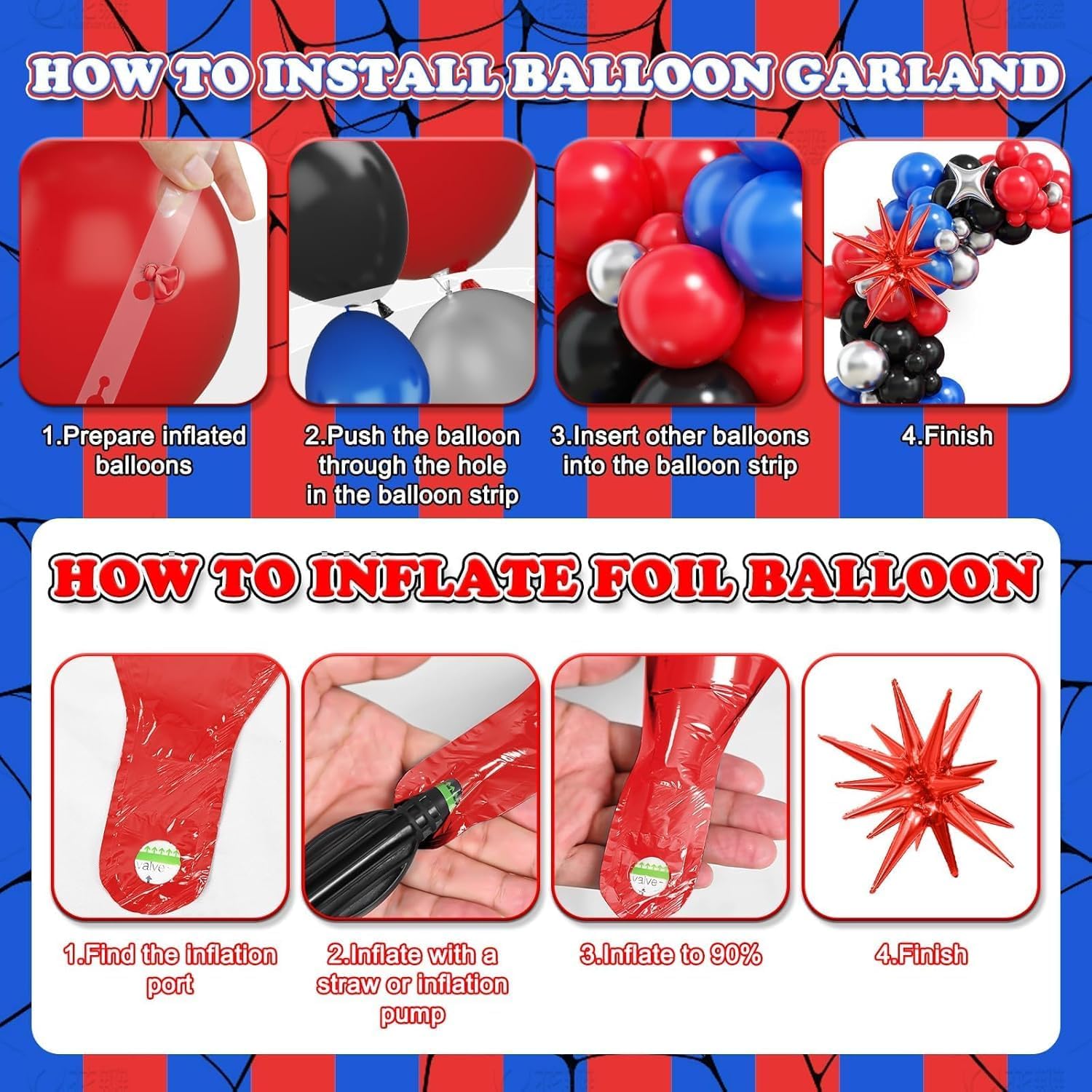 HOW TO INSTALL BALLOON GARLAND

1.Prepare inflated balloons

2.Push the balloon through the hole in the balloon strip

3.Insert other balloons into the balloon strip

4.Finish

HOW TO INFLATE FOIL BALLOON

valve

valve

1.Find the inflation port

2.Inflate with a straw or inflation pump

3.Inflate to 90%

4.Finish