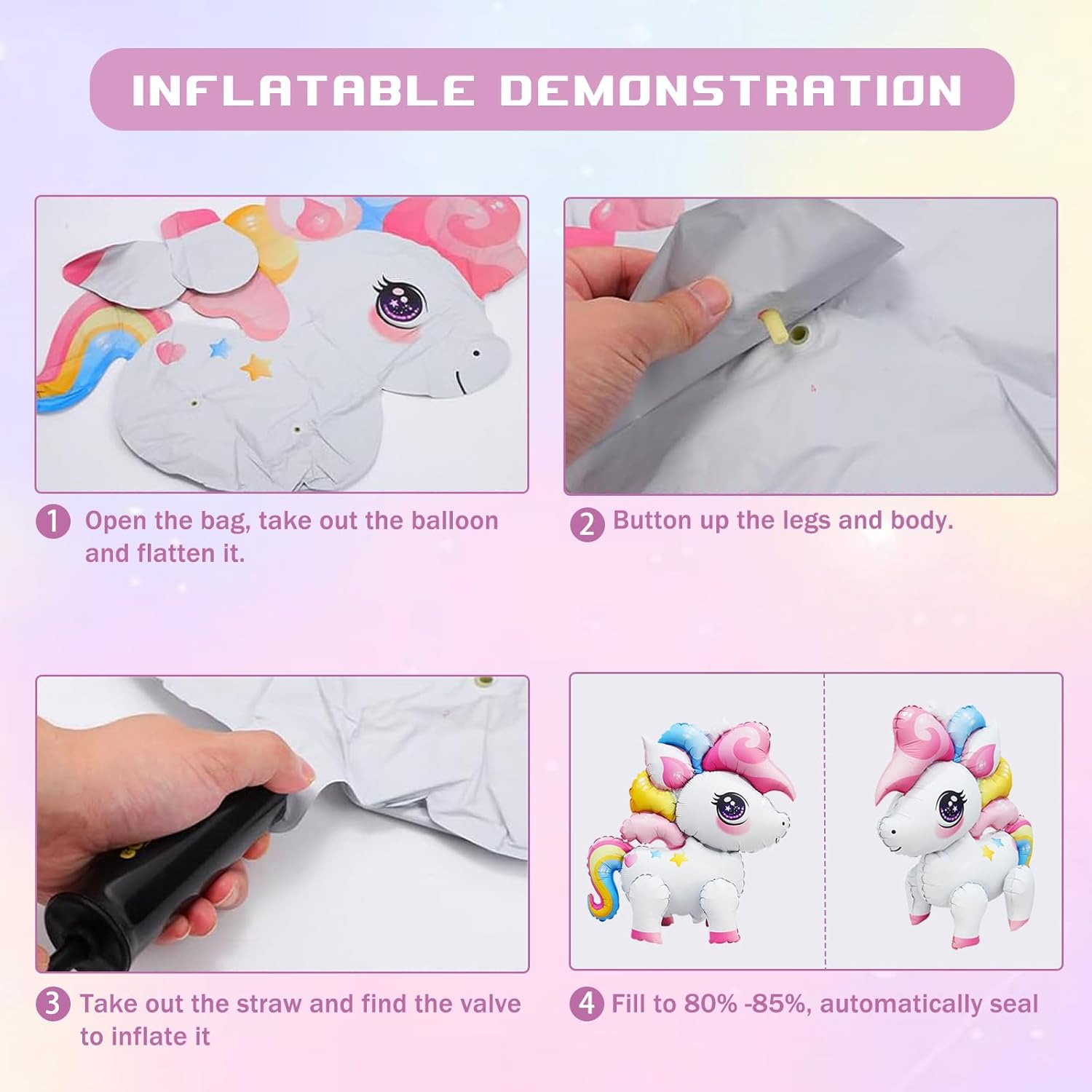 INFLATABLE DEMONSTRATION

1 Open the bag, take out the balloon and flatten it.

2 Button up the legs and body.

3 Take out the straw and find the valve to inflate it

4 Fill to 80% -85%, automatically seal