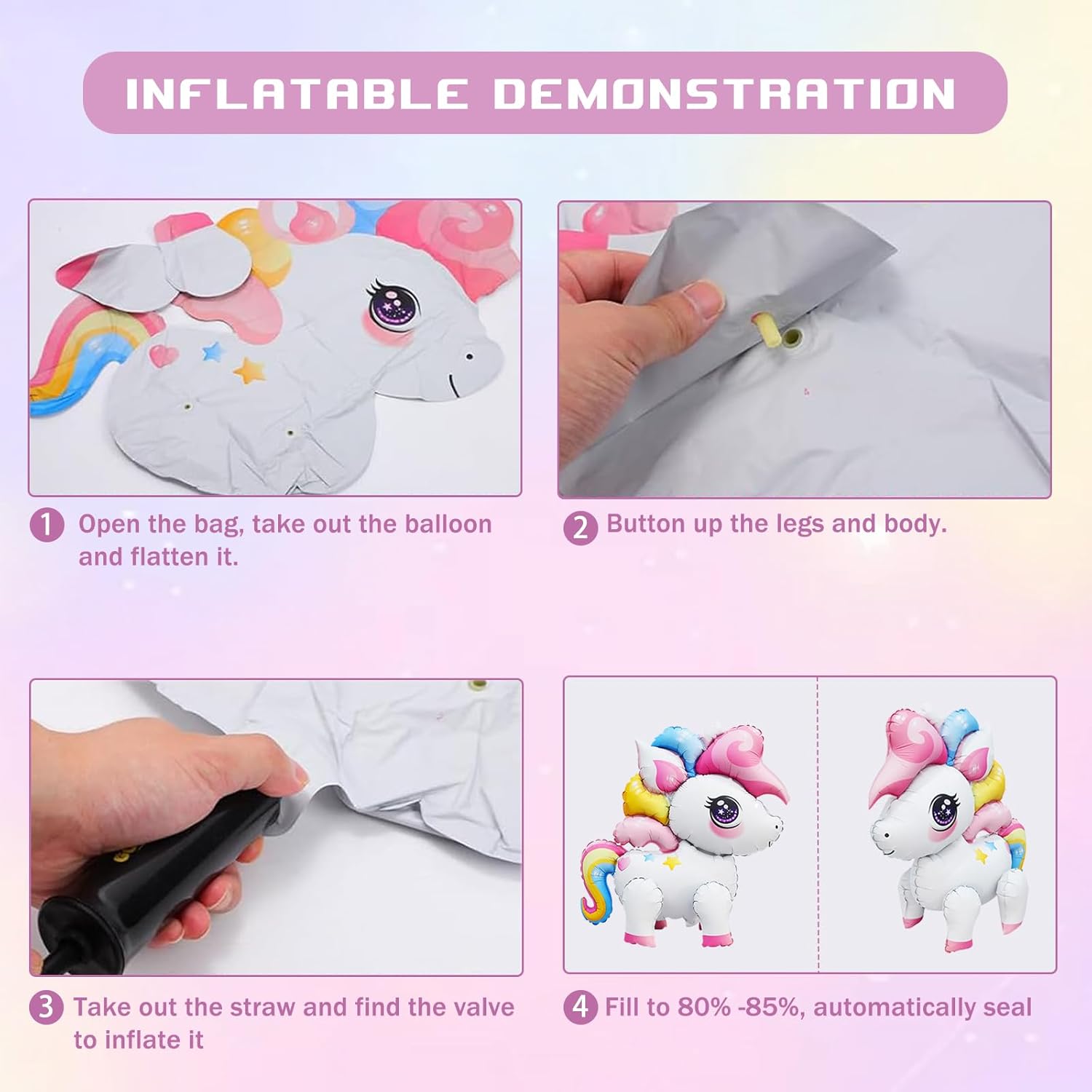 INFLATABLE DEMONSTRATION

1 Open the bag, take out the balloon and flatten it.

2 Button up the legs and body.

3 Take out the straw and find the valve to inflate it

4 Fill to 80% -85%, automatically seal