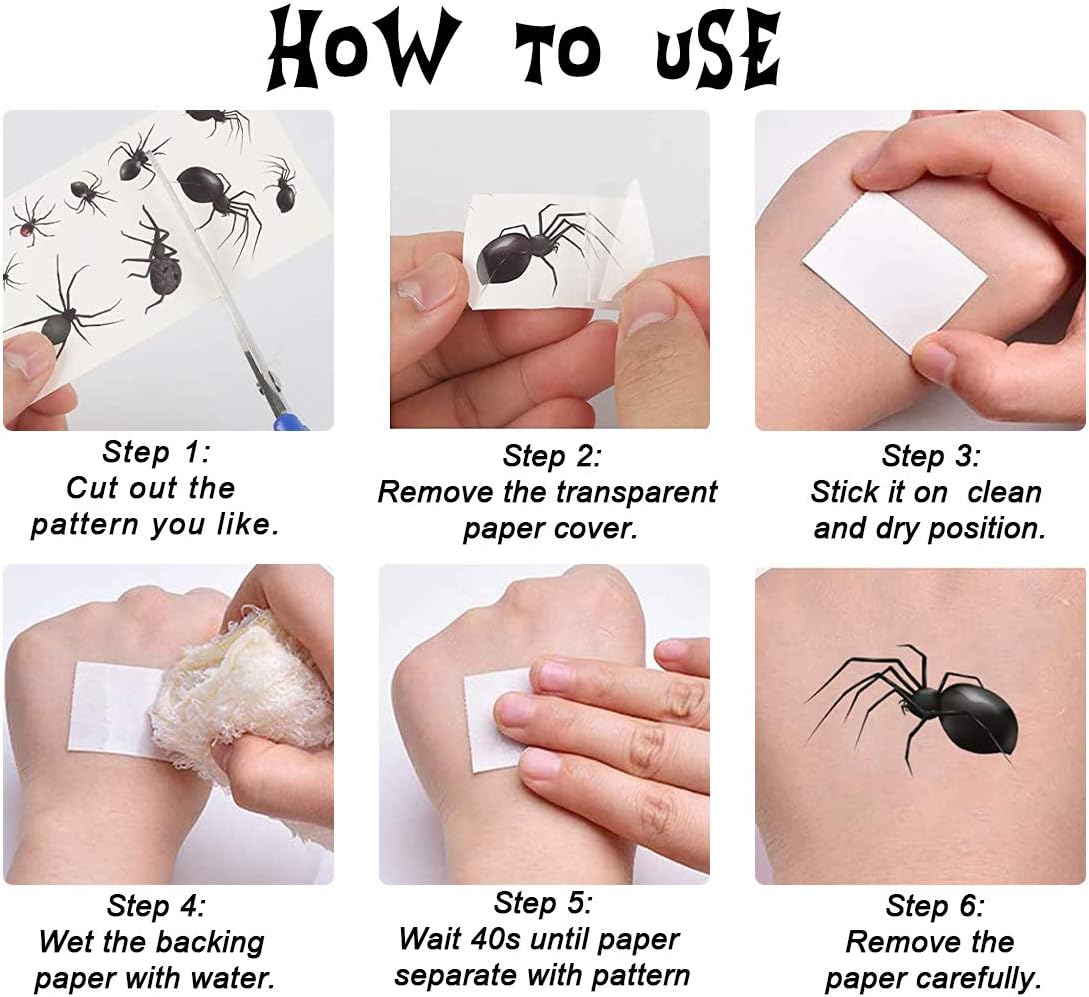 HOW TO USE

Step 1:
Cut out the pattern you like.

Step 2:
Remove the transparent paper cover.

Step 3:
Stick it on  clean and dry position.

Step 4:
Wet the backing paper with water.

Step 5:
Wait 40s until paper separate with pattern

Step 6:
Remove the paper carefully.