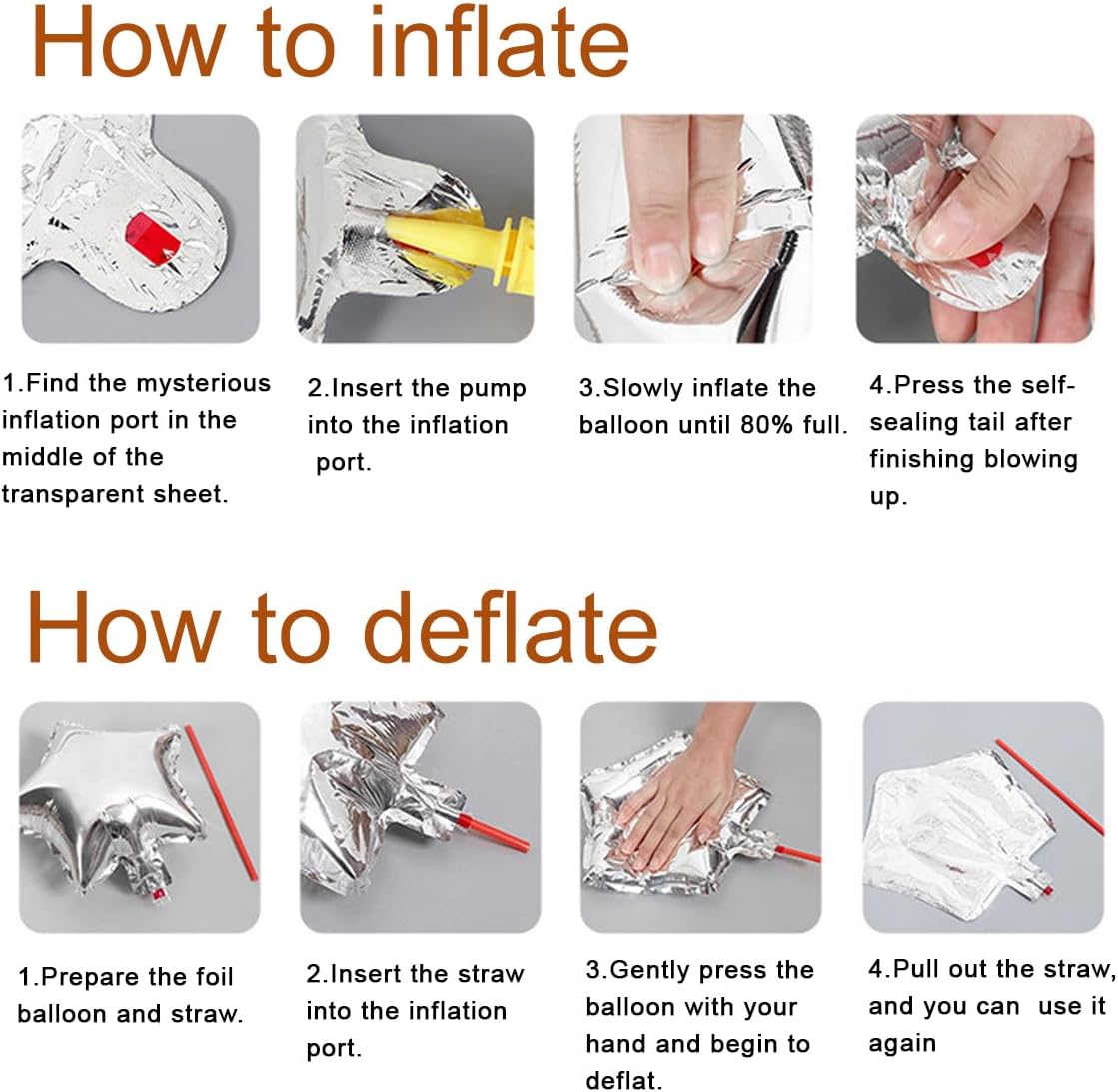 How to inflate

1.Find the mysterious inflation port in the middle of the transparent sheet.

2.Insert the pump into the inflation port.

3.Slowly inflate the balloon until 80% full.

4.Press the self-sealing tail after finishing blowing up.

How to deflate

1.Prepare the foil balloon and straw.

2.Insert the straw into the inflation port.

3.Gently press the balloon with your hand and begin to deflat.

4.Pull out the straw, and you can use it again