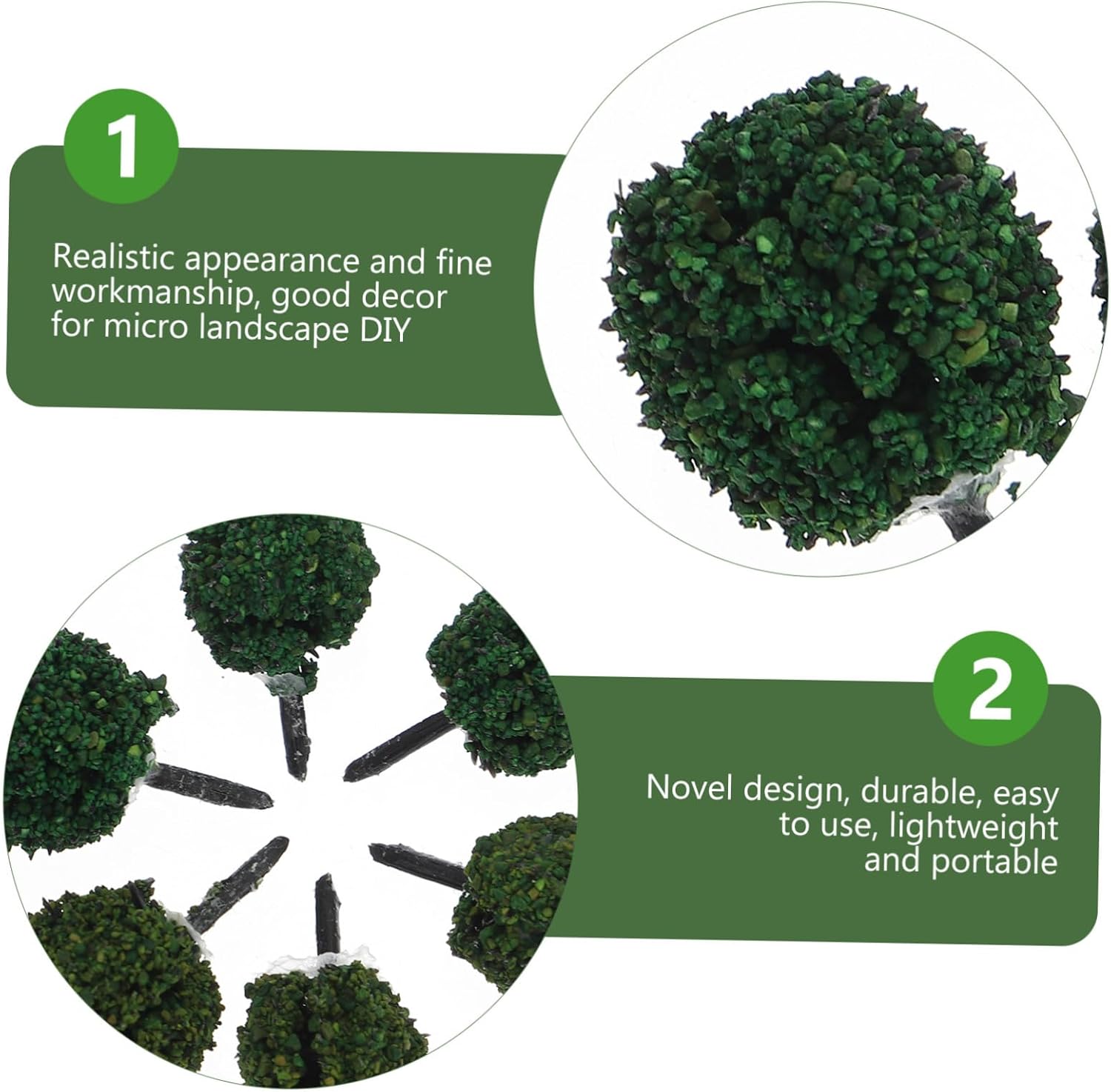 1

Realistic appearance and fine workmanship, good decor for micro landscape DIY

2

Novel design, durable, easy to use, lightweight and portable