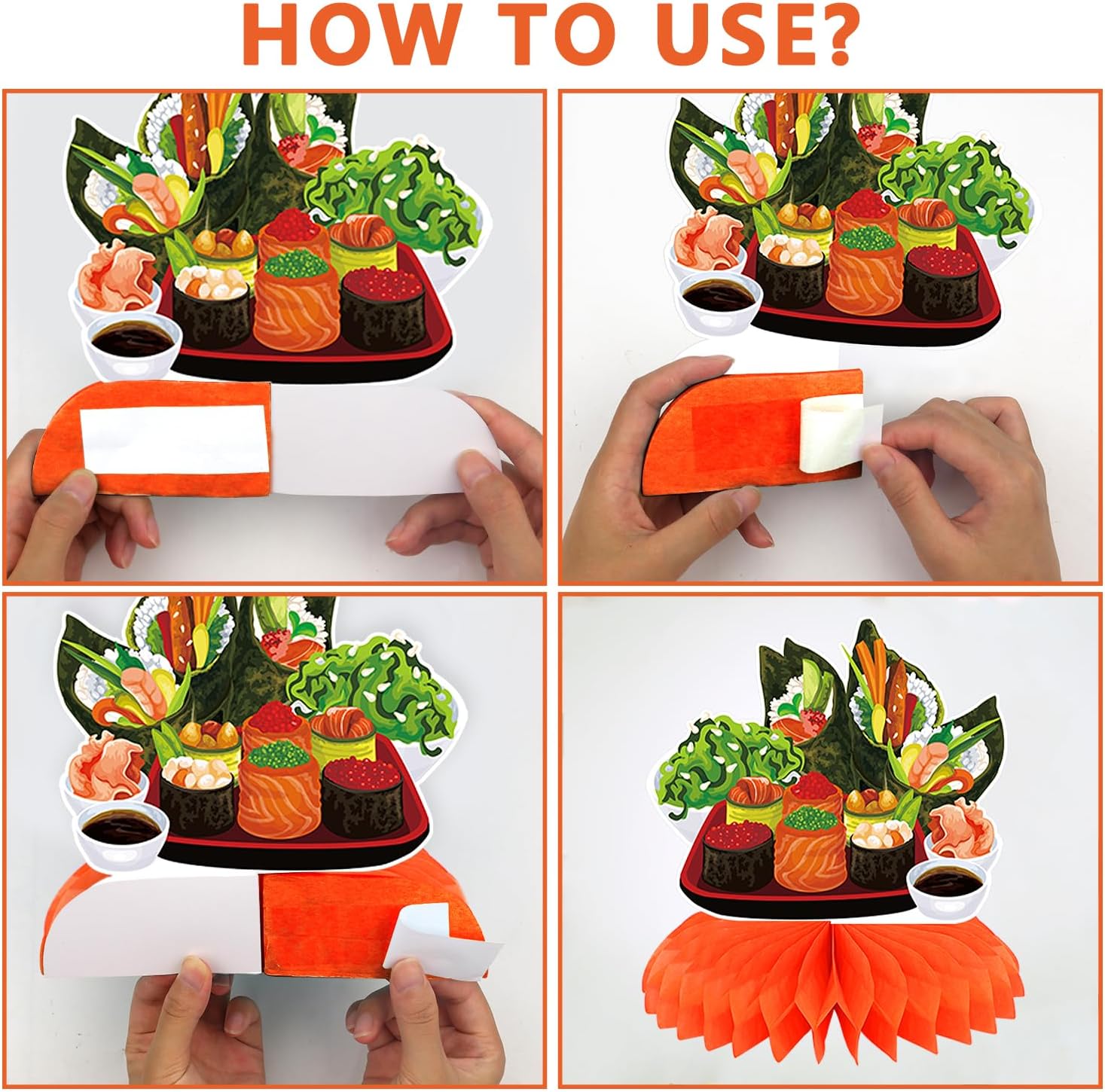 HOW TO USE?