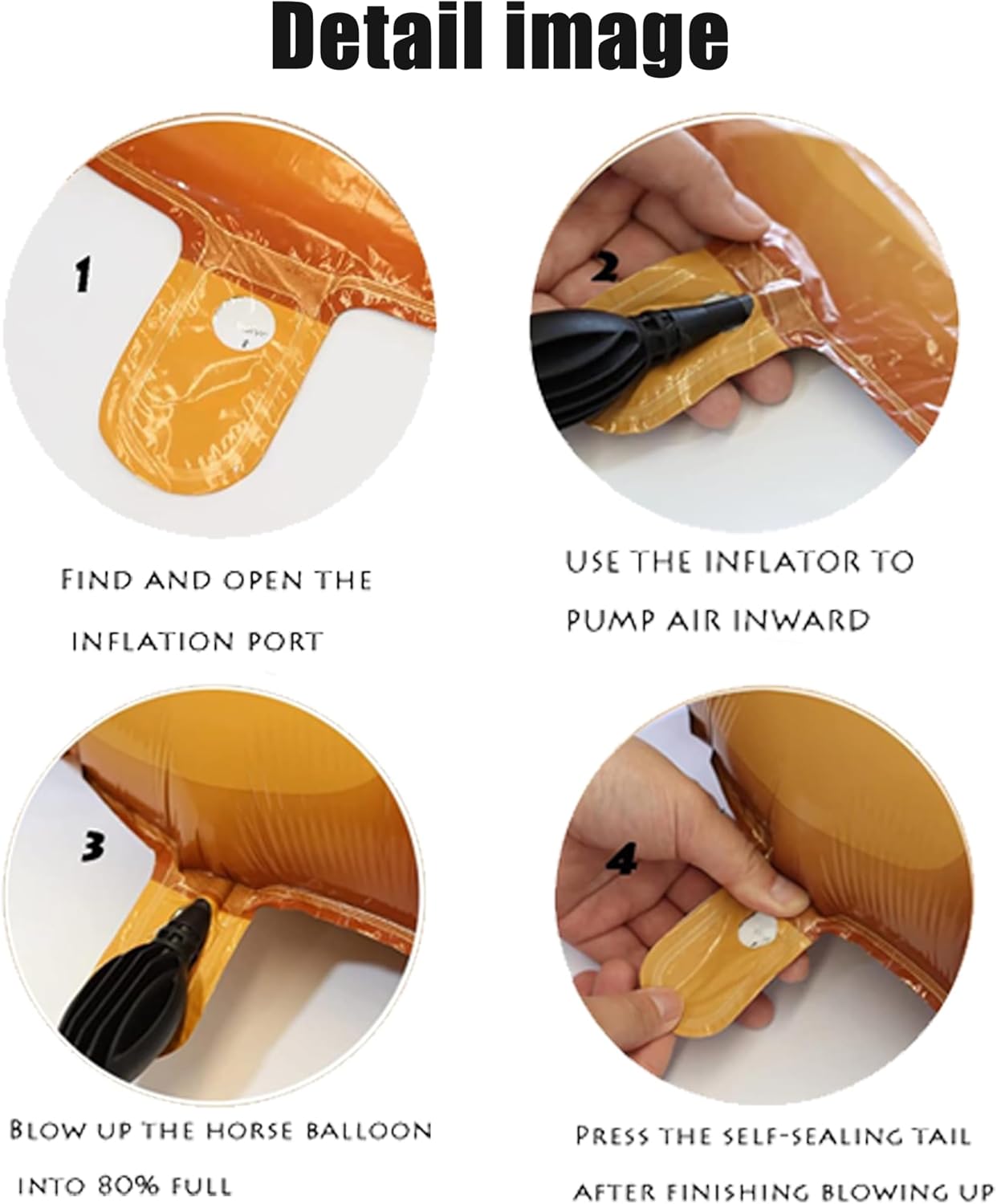 Detail image

1

FIND AND OPEN THE INFLATION PORT

2

USE THE INFLATOR TO PUMP AIR INWARD

3

BLOW UP THE HORSE BALLOON INTO 80% FULL

4

PRESS THE SELF-SEALING TAIL AFTER FINISHING BLOWING UP