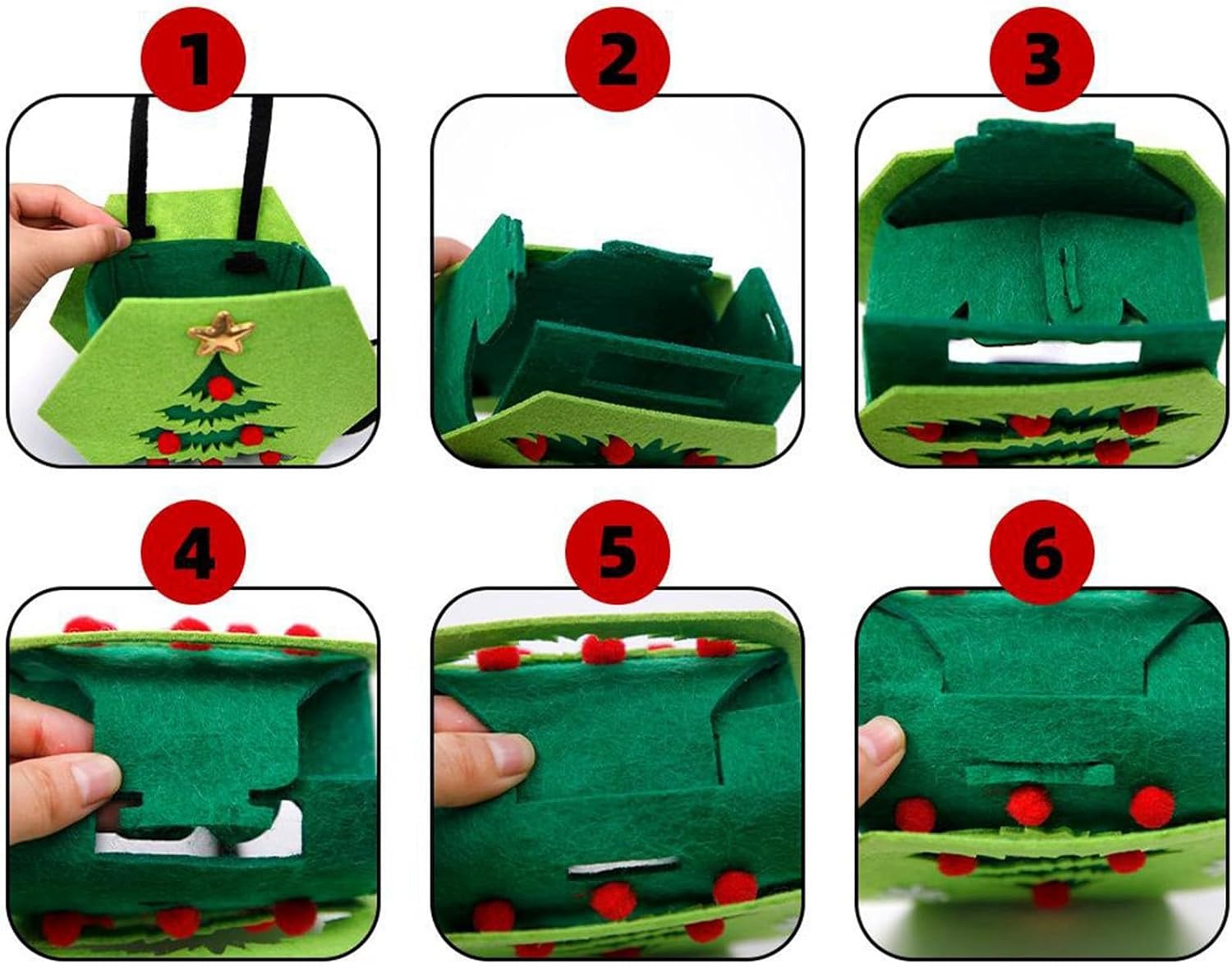 1

2

3

4

5

6