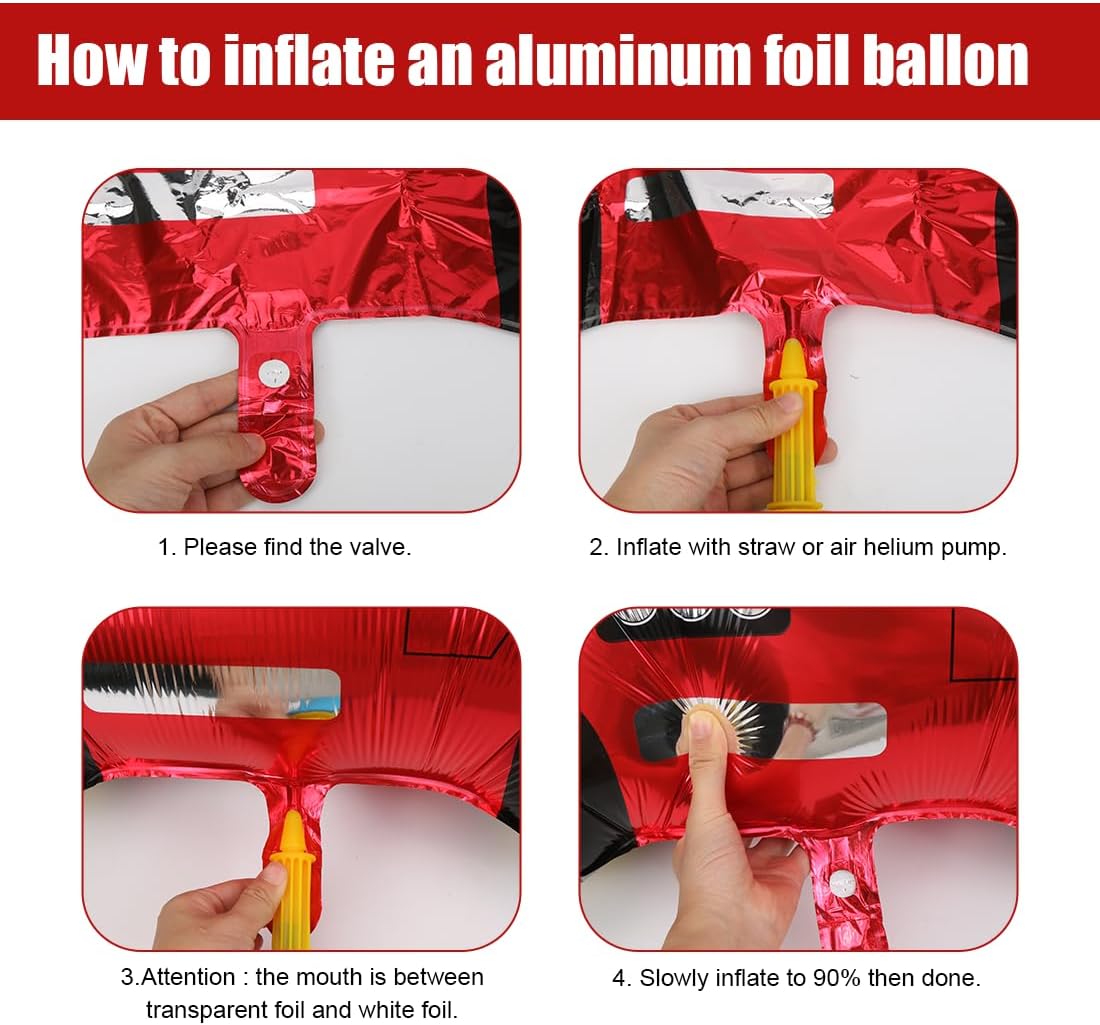 How to inflate an aluminum foil ballon

1. Please find the valve.

2. Inflate with straw or air helium pump.

3.Attention : the mouth is between transparent foil and white foil.

4. Slowly inflate to 90% then done.