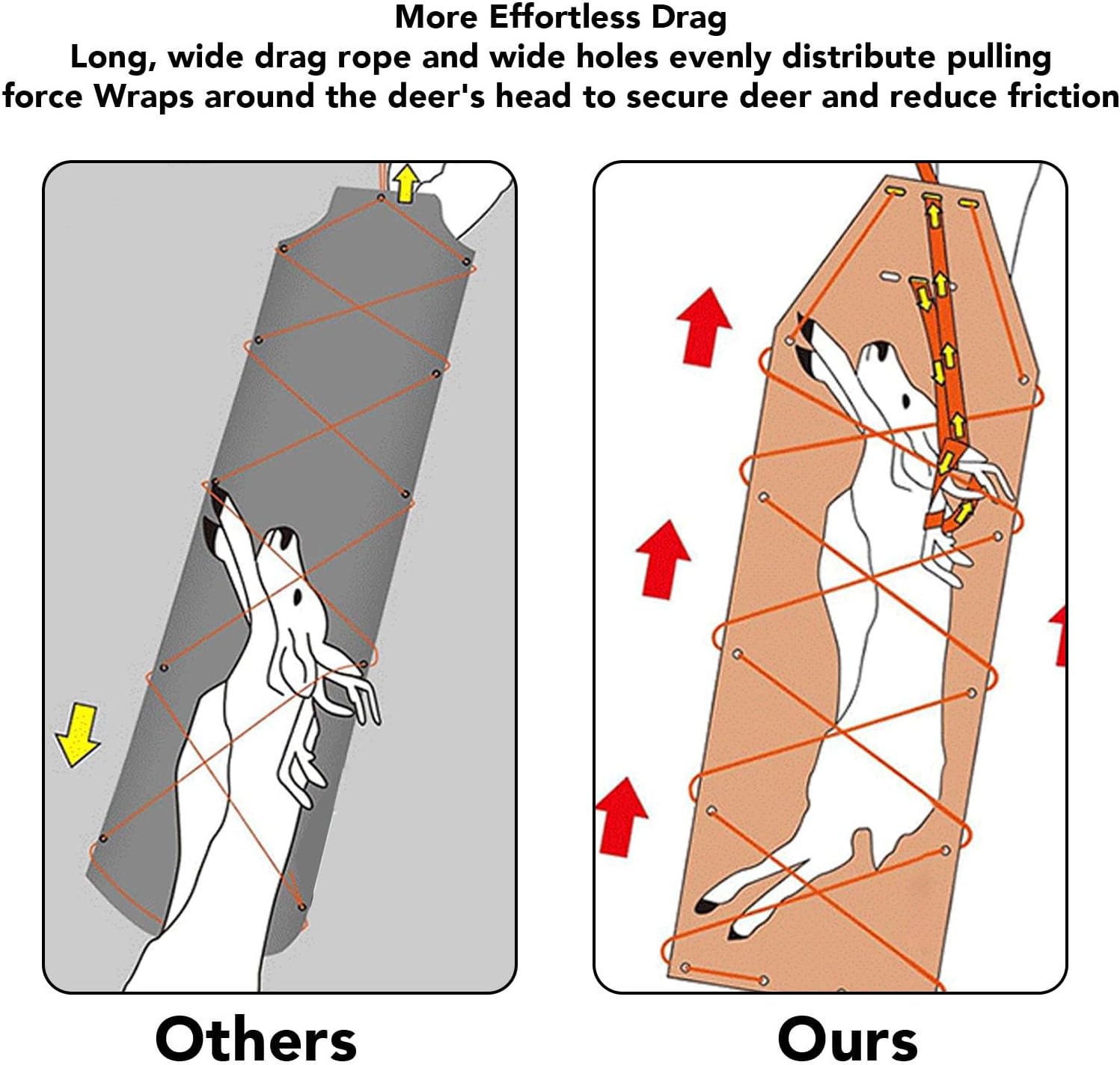 More Effortless Drag
Long, wide drag rope and wide holes evenly distribute pulling force Wraps around the deer's head to secure deer and reduce friction

Others

Ours