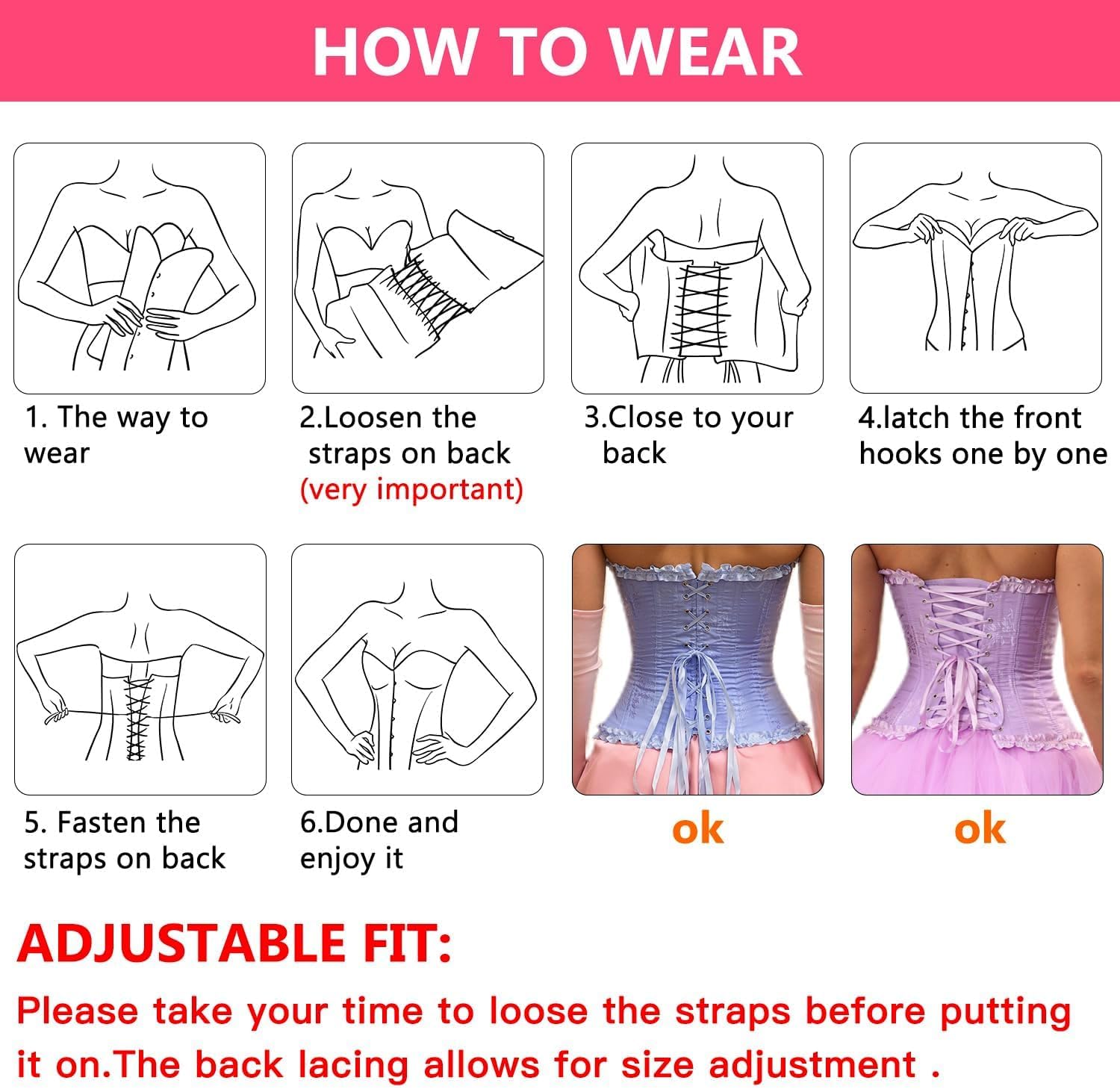 HOW TO WEAR

1. The way to wear

2.Loosen the straps on back (very important)

3.Close to your back

4.latch the front hooks one by one

5. Fasten the straps on back

6.Done and enjoy it

ok

ok

ADJUSTABLE FIT:

Please take your time to loose the straps before putting it on.The back lacing allows for size adjustment .