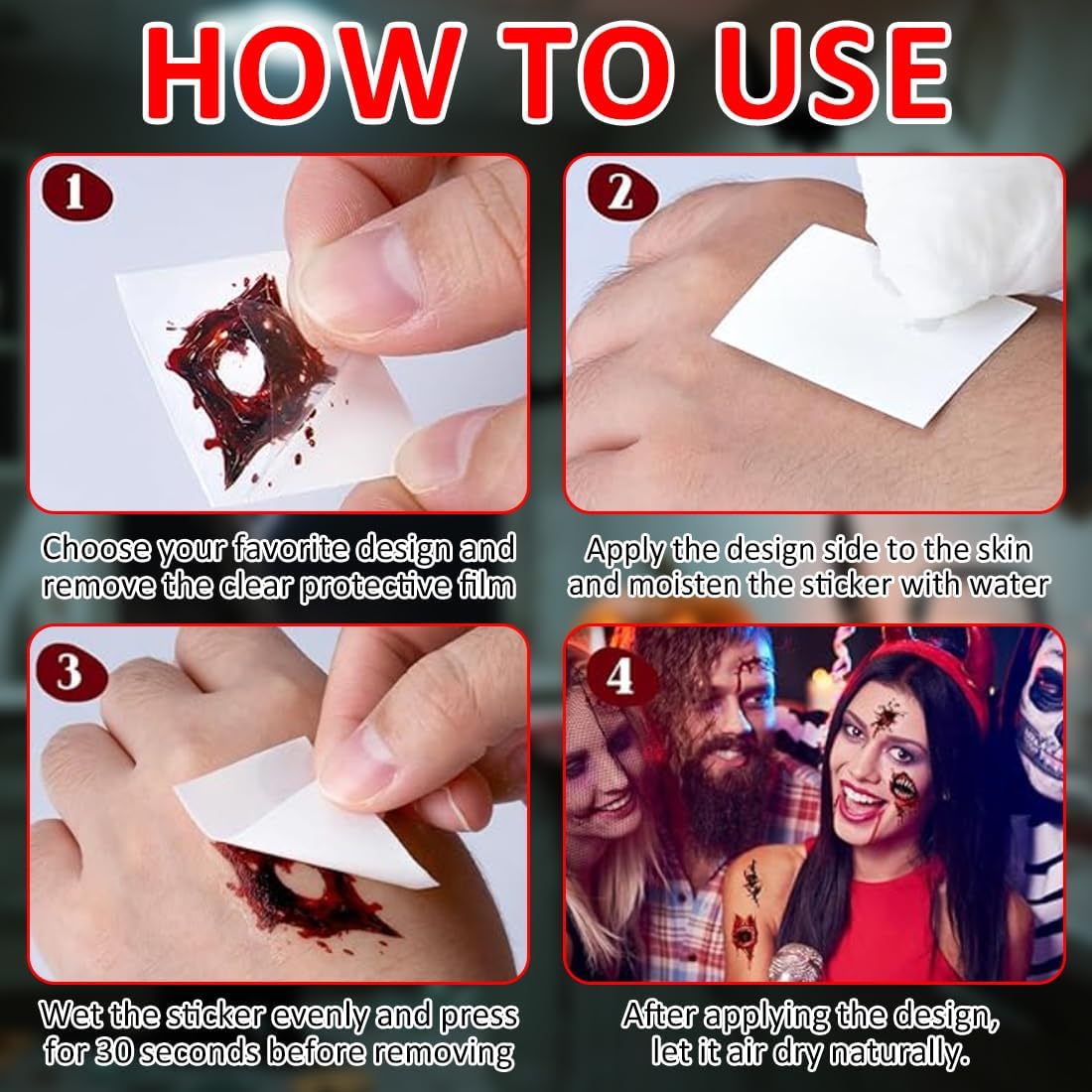 HOW TO USE

1

Choose your favorite design and remove the clear protective film

2

Apply the design side to the skin and moisten the sticker with water

3

Wet the sticker evenly and press for 30 seconds before removing

4

After applying the design, let it air dry naturally.