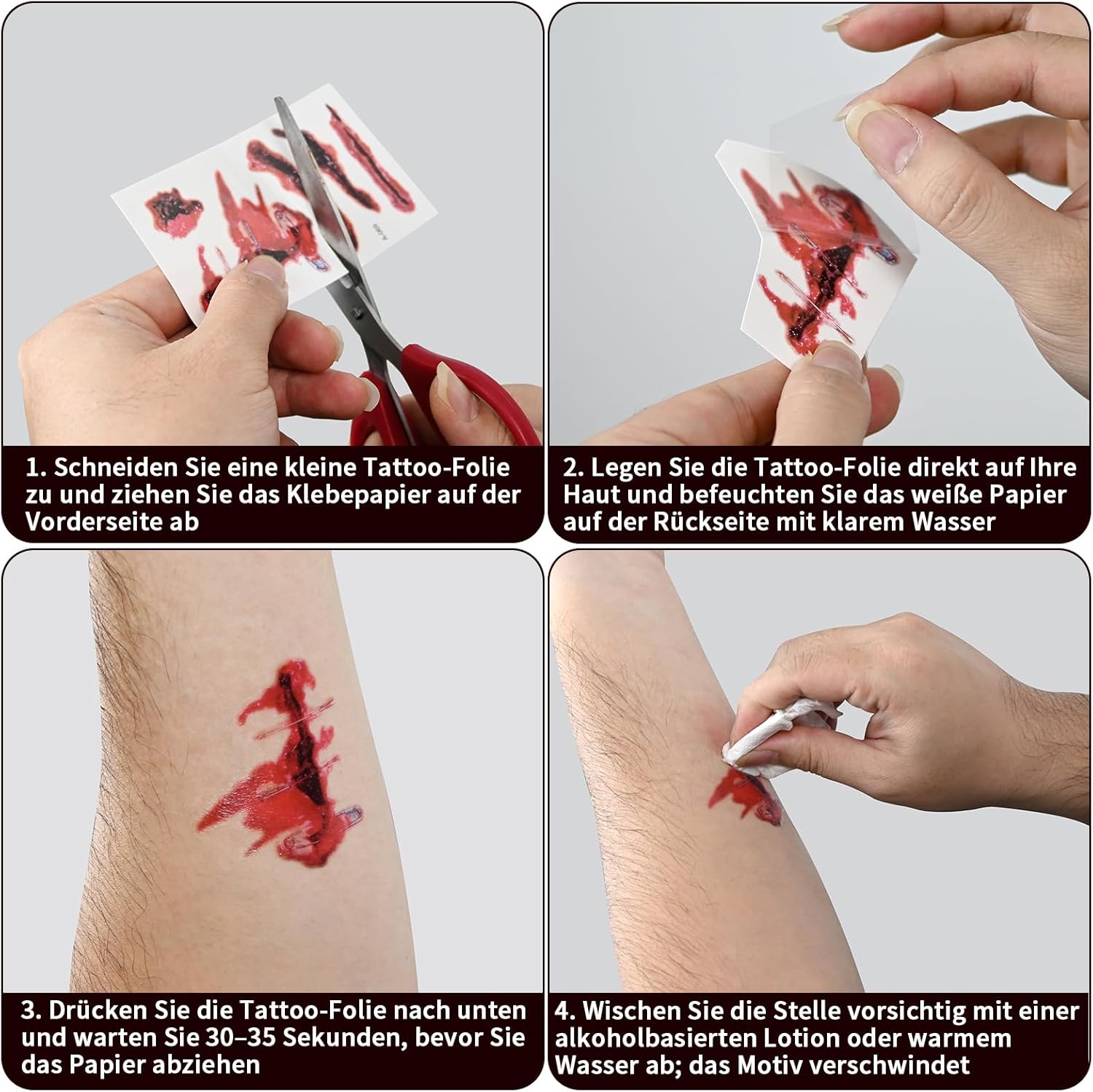 1. Schneiden Sie eine kleine Tattoo-Folie zu und ziehen Sie das Klebepapier auf der Vorderseite ab

2. Legen Sie die Tattoo-Folie direkt auf Ihre Haut und befeuchten Sie das weiße Papier auf der Rückseite mit klarem Wasser

3. Drücken Sie die Tattoo-Folie nach unten und warten Sie 30–35 Sekunden, bevor Sie das Papier abziehen

4. Wischen Sie die Stelle vorsichtig mit einer alkoholbasierten Lotion oder warmem Wasser ab; das Motiv verschwindet