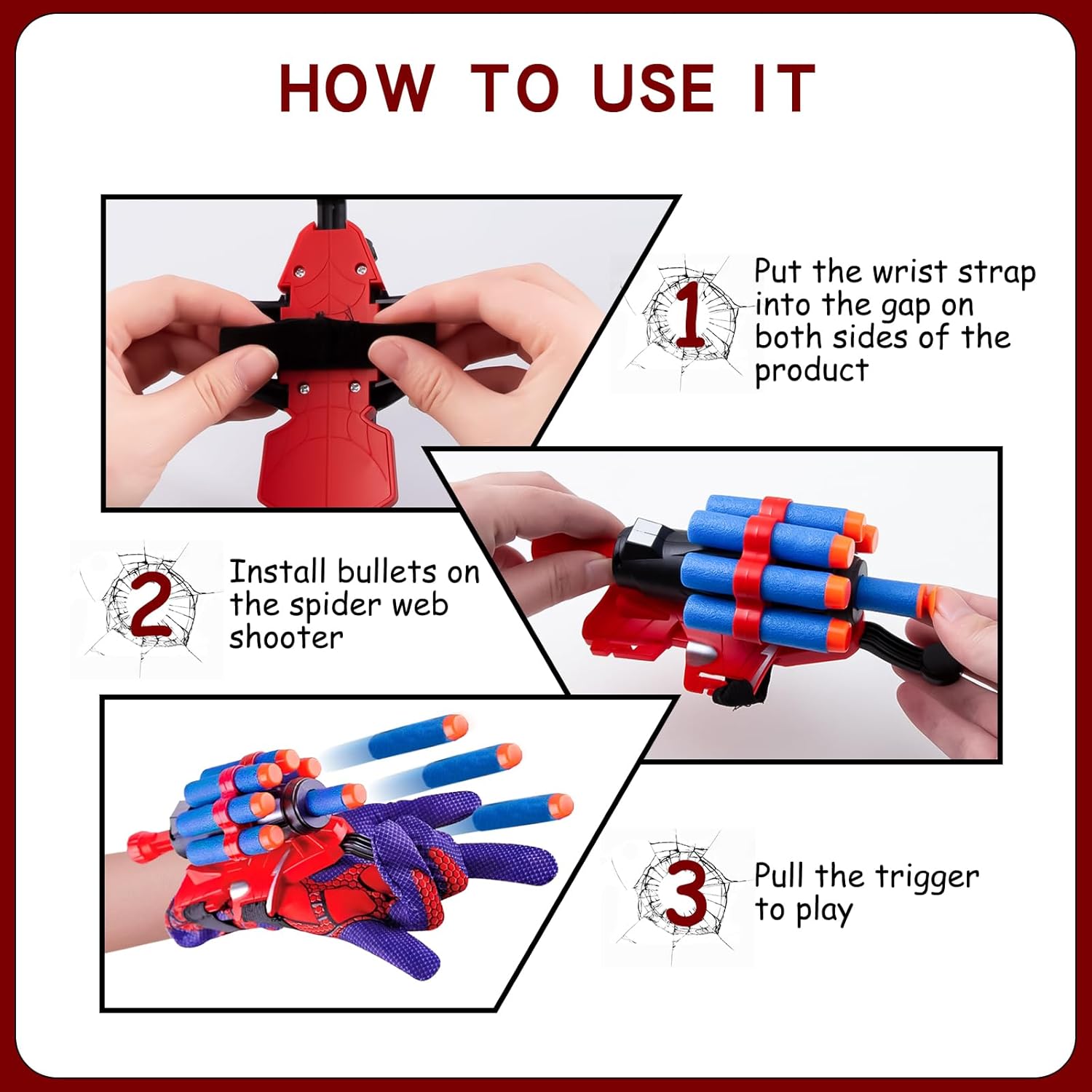 HOW TO USE IT

1

Put the wrist strap into the gap on both sides of the product

2

Install bullets on the spider web shooter

3

Pull the trigger to play