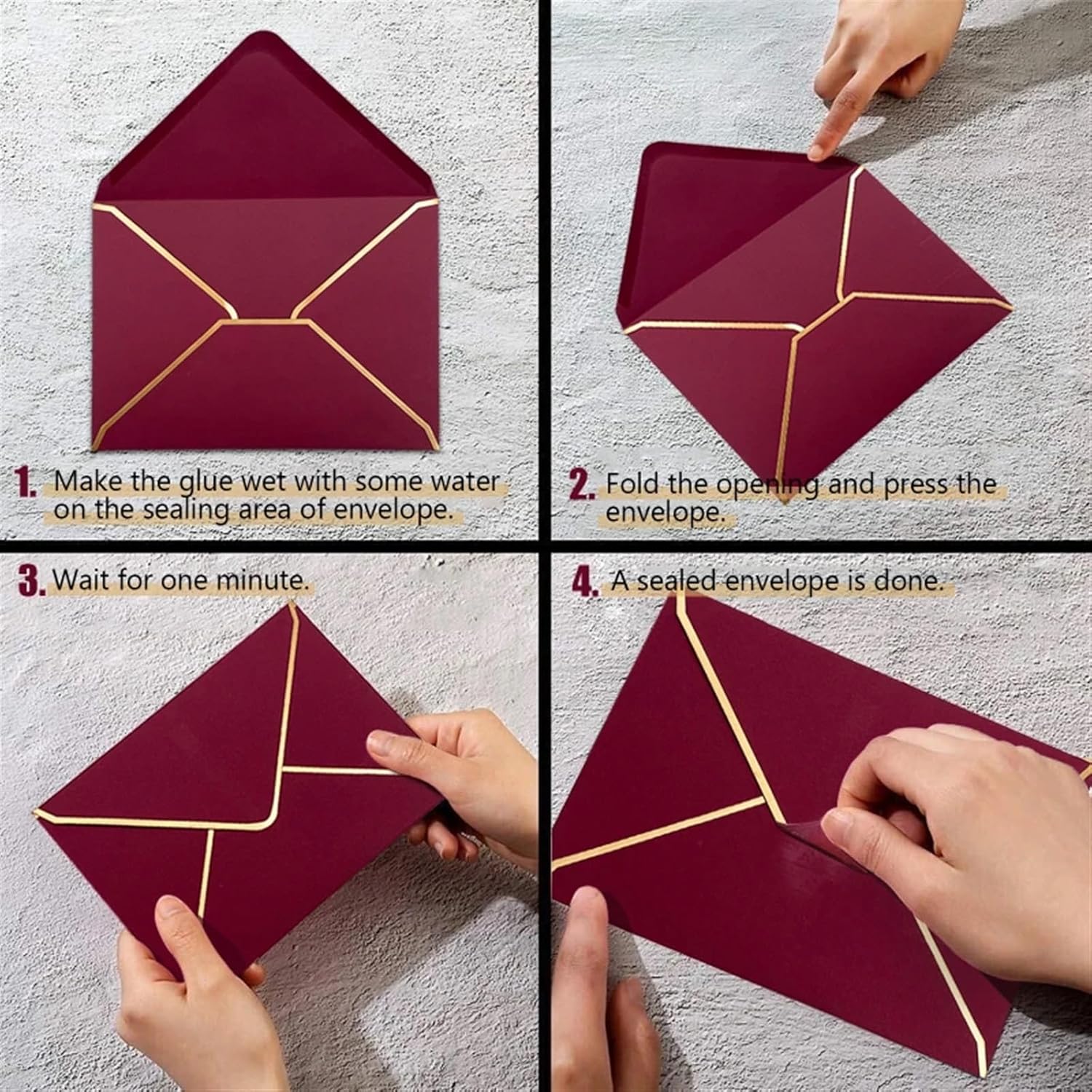 1. Make the glue wet with some water on the sealing area of envelope.

2. Fold the opening and press the envelope.

3. Wait for one minute.

4. A sealed envelope is done.