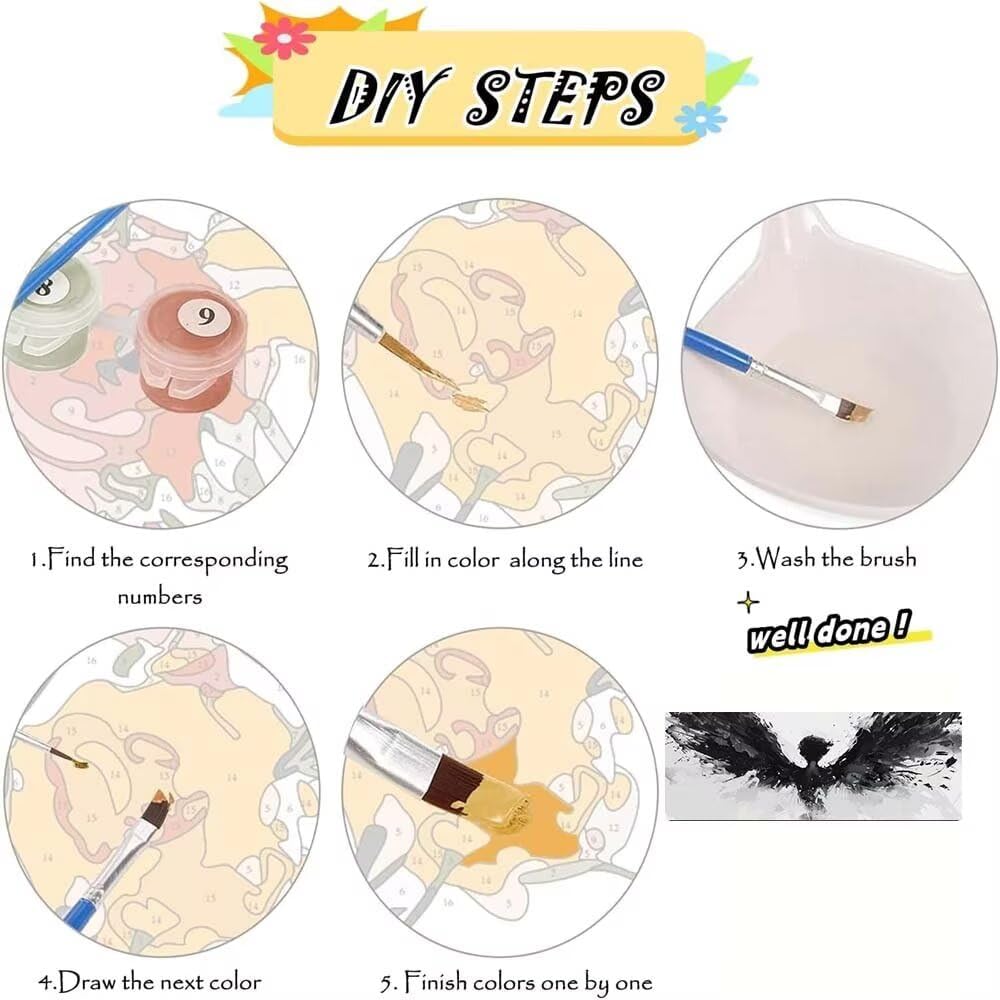 DIY STEPS

8
9

1.Find the corresponding numbers

2.Fill in color along the line

3.Wash the brush

well done !

4.Draw the next color

5. Finish colors one by one